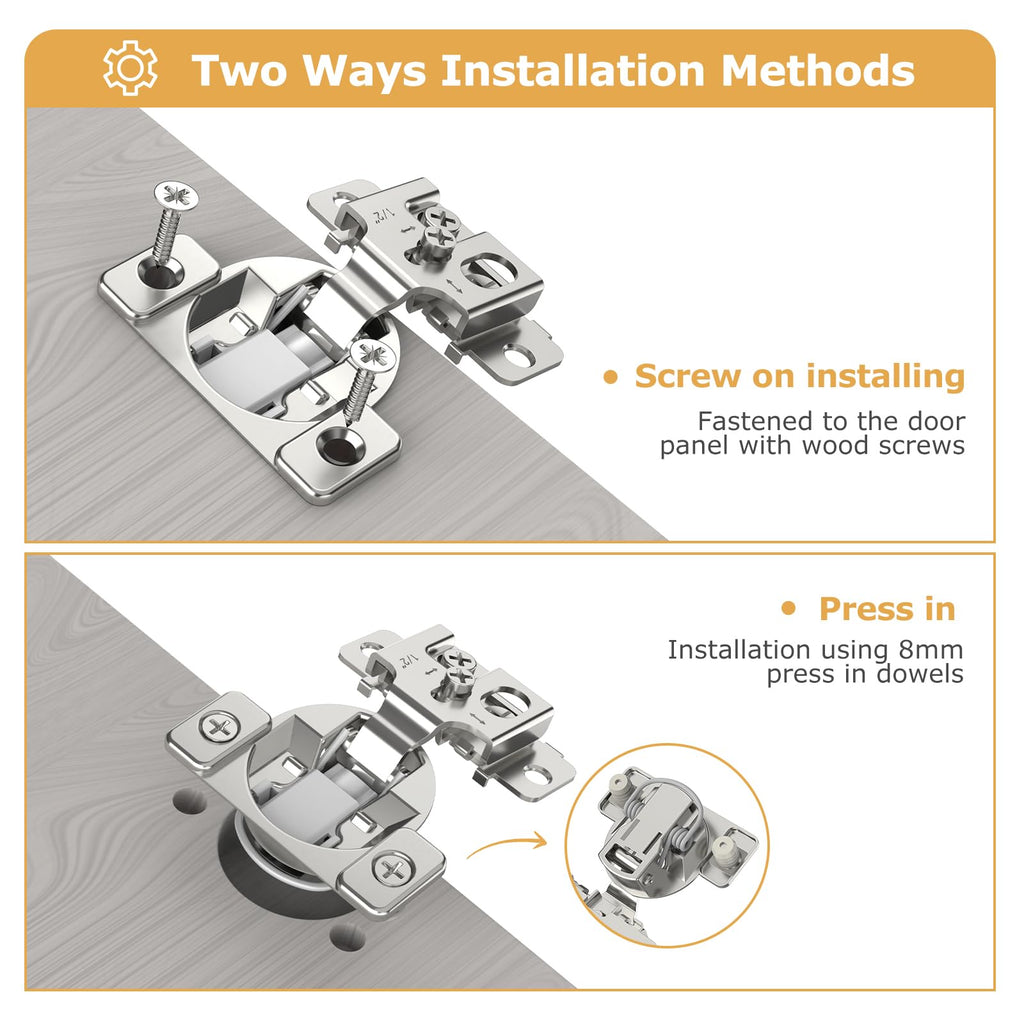 Two Ways Installation Methods

• Screw on installing

Fastened to the door panel with wood screws

• Press in

Installation using 8mm press in dowels