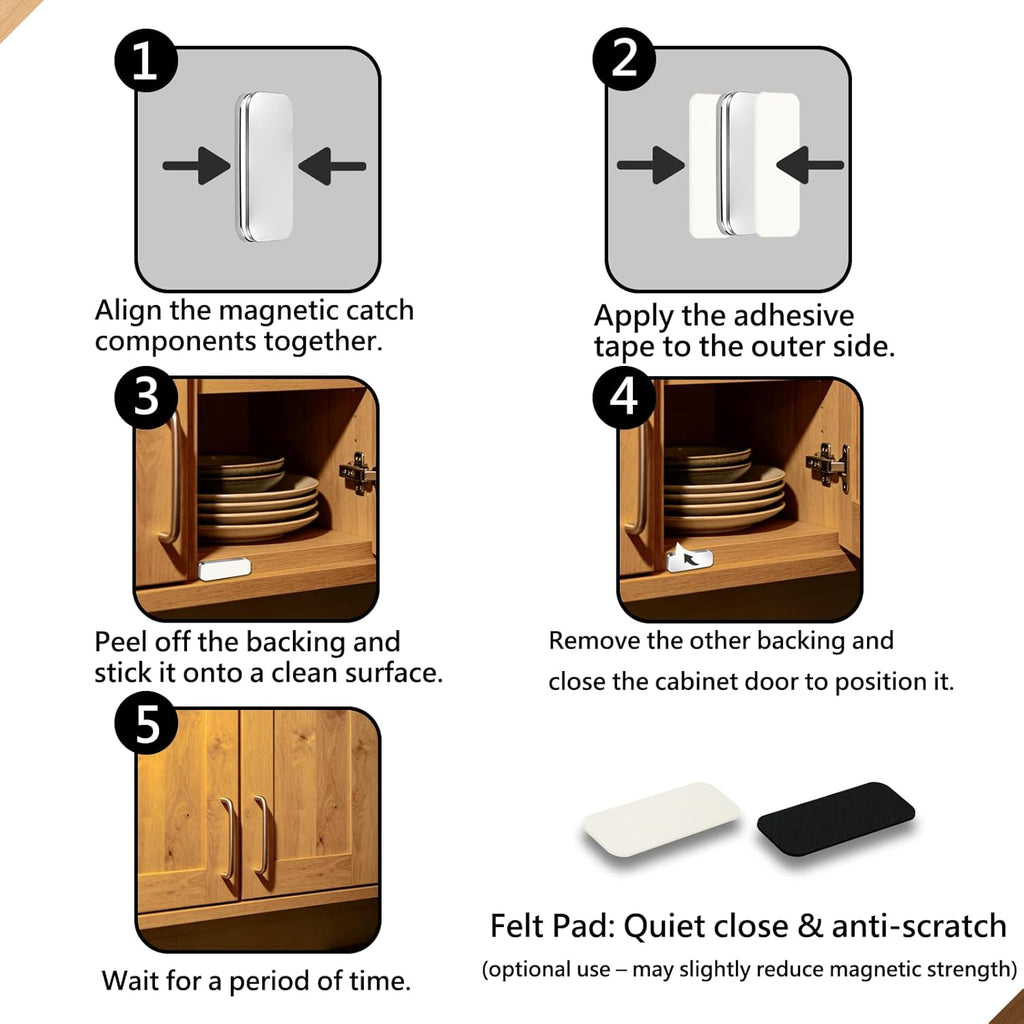 1

Align the magnetic catch components together.

2

Apply the adhesive tape to the outer side.

3

Peel off the backing and stick it onto a clean surface.

4

Remove the other backing and close the cabinet door to position it.

5

Wait for a period of time.

Felt Pad: Quiet close & anti-scratch
(optional use – may slightly reduce magnetic strength)