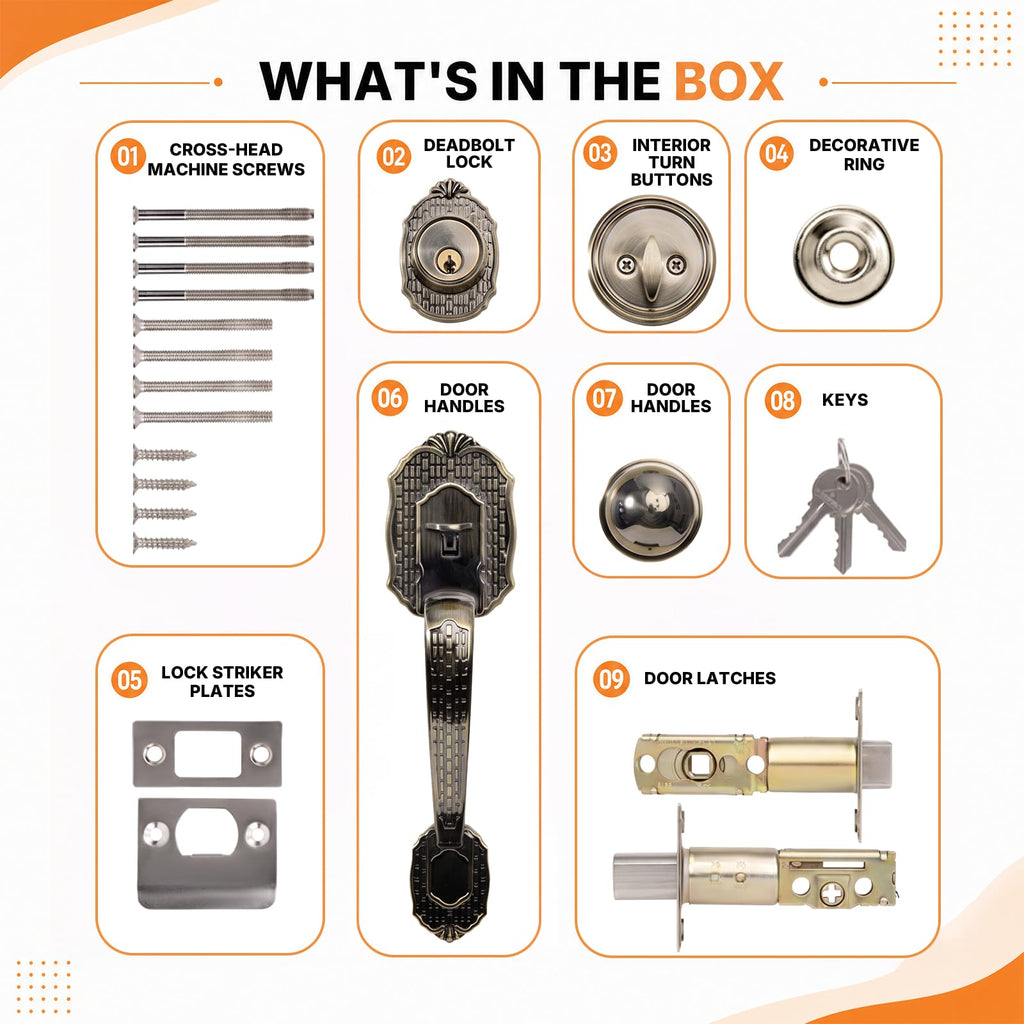 WHAT'S IN THE BOX

01 CROSS-HEAD MACHINE SCREWS

02 DEADBOLT LOCK

03 INTERIOR TURN BUTTONS

04 DECORATIVE RING

06 DOOR HANDLES

07 DOOR HANDLES

08 KEYS

05 LOCK STRIKER PLATES

09 DOOR LATCHES