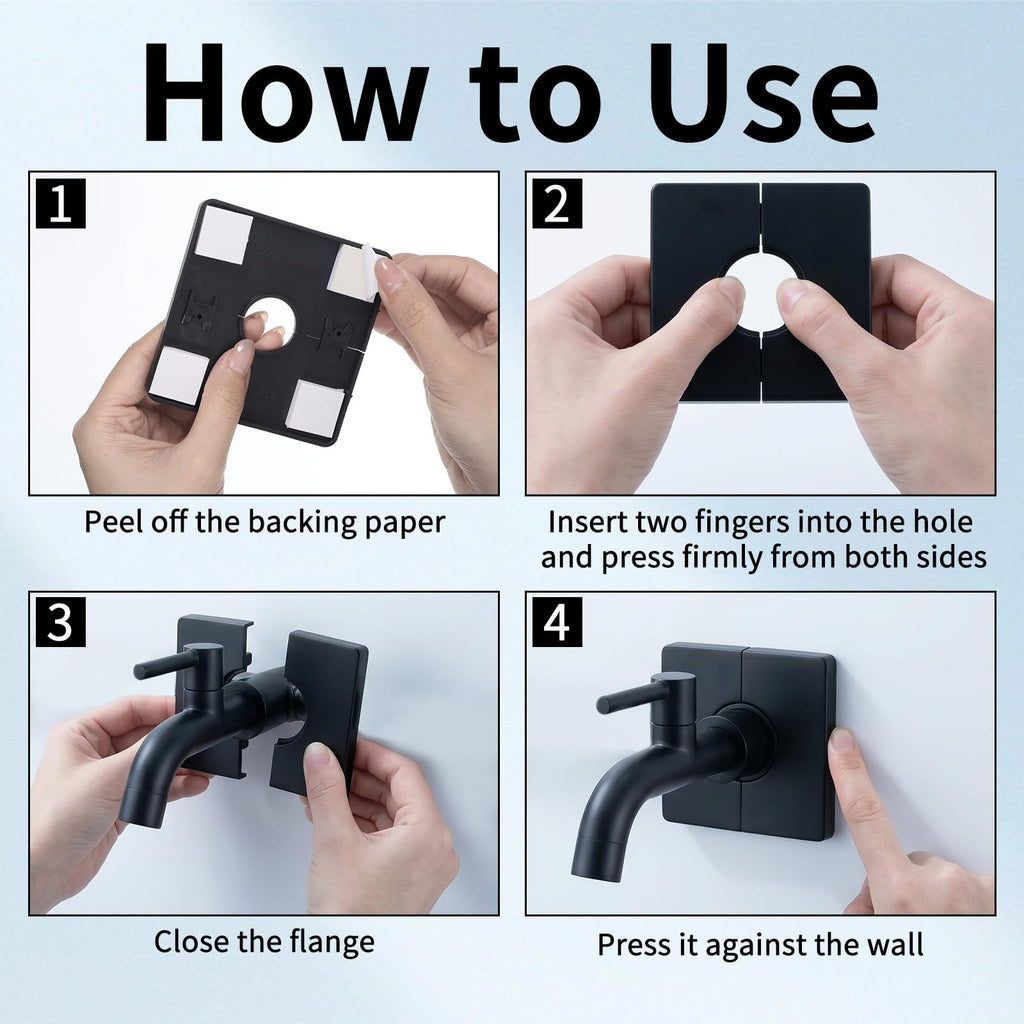 How to Use

1

Peel off the backing paper

2

Insert two fingers into the hole and press firmly from both sides

3

Close the flange

4

Press it against the wall