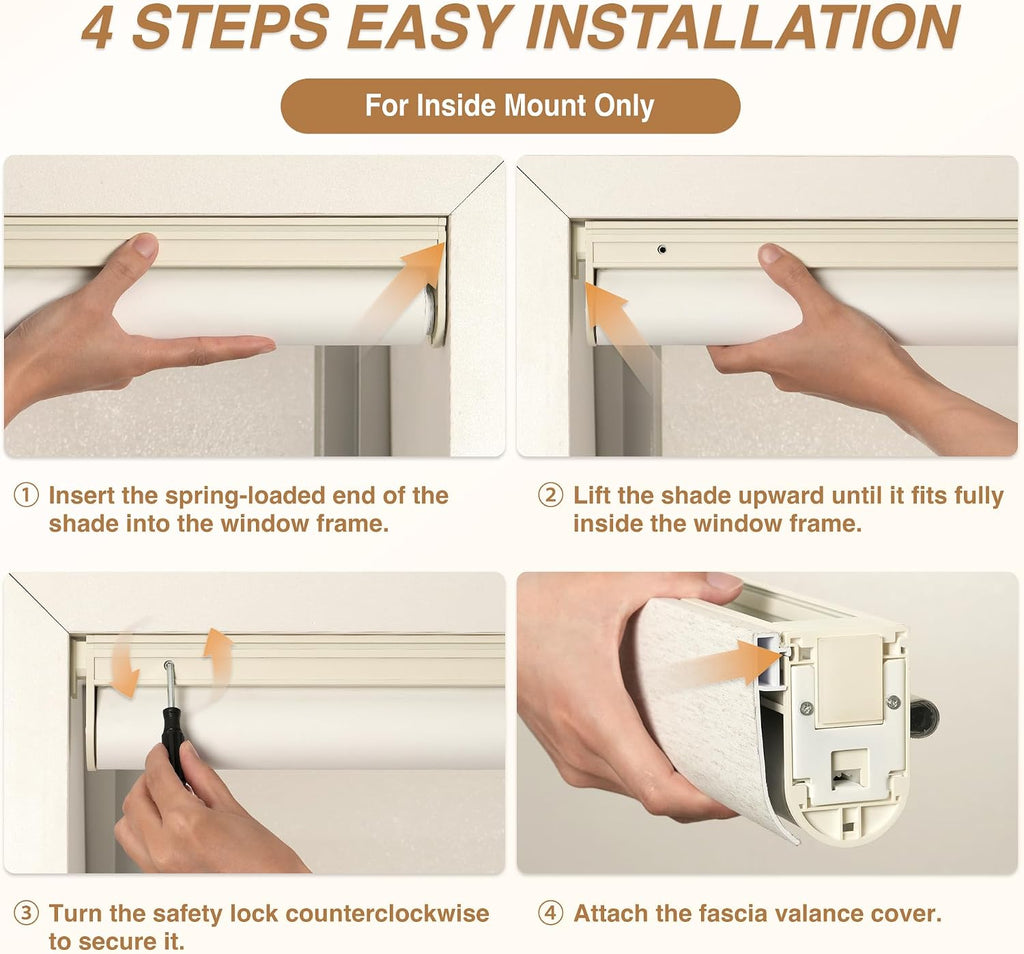 4 STEPS EASY INSTALLATION

For Inside Mount Only

① Insert the spring-loaded end of the shade into the window frame.

② Lift the shade upward until it fits fully inside the window frame.

③ Turn the safety lock counterclockwise to secure it.

④ Attach the fascia valance cover.