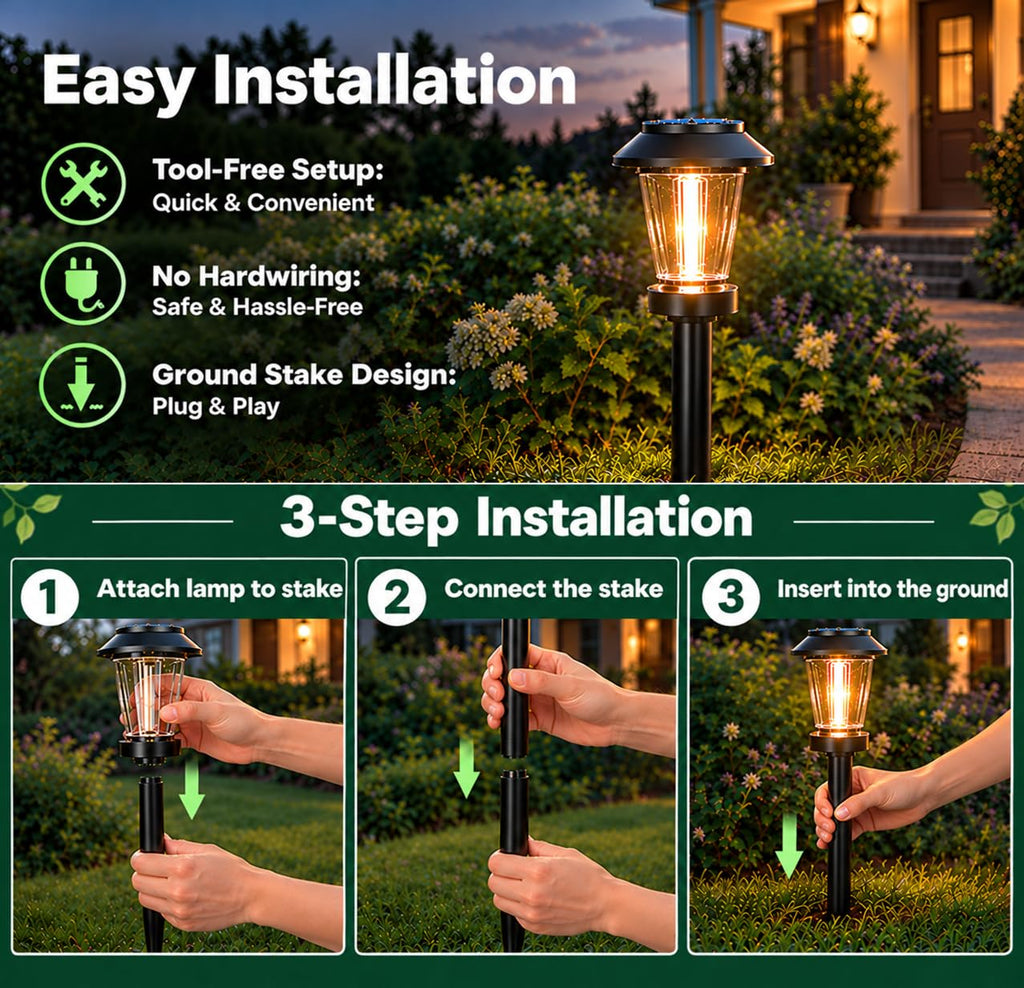 Easy Installation

Tool-Free Setup:
Quick & Convenient

No Hardwiring:
Safe & Hassle-Free

Ground Stake Design:
Plug & Play

3-Step Installation

1 Attach lamp to stake

2 Connect the stake

3 Insert into the ground