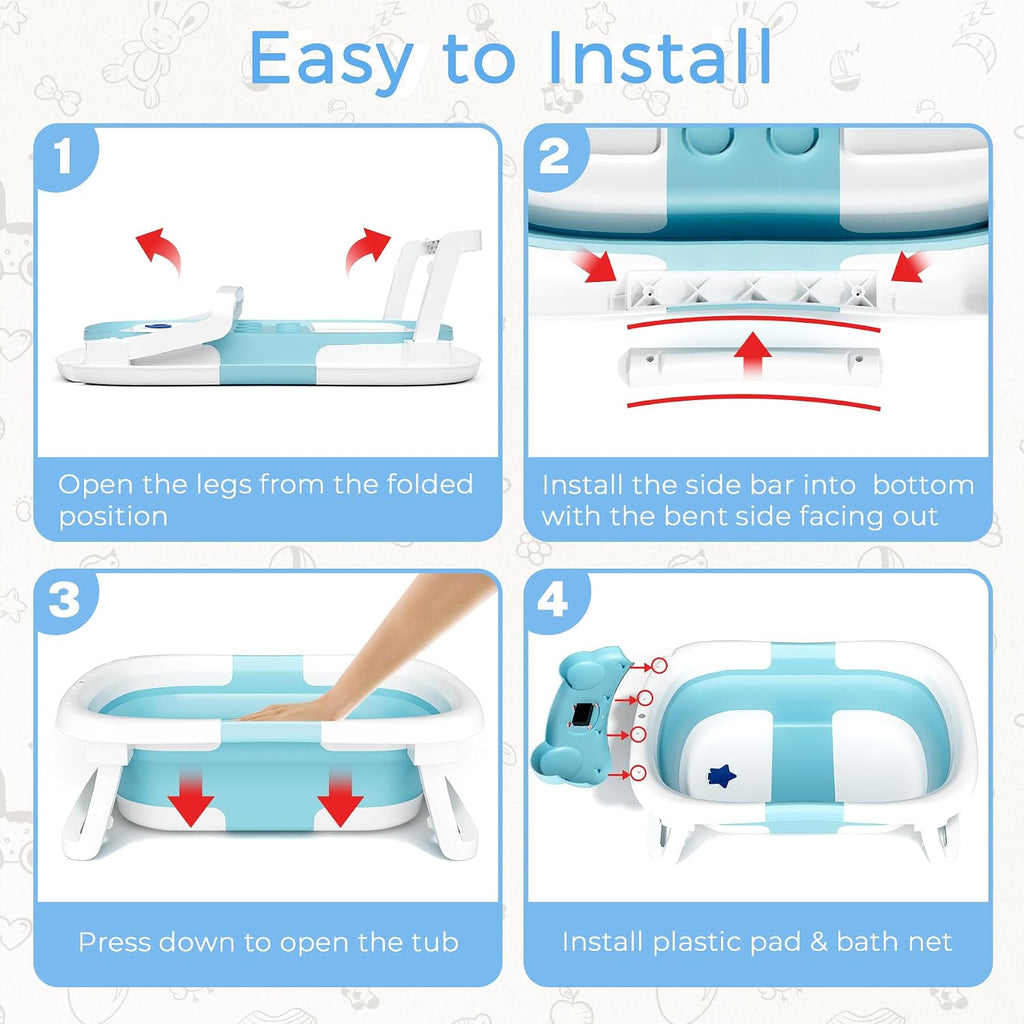 Easy to Install

1

Open the legs from the folded position

2

Install the side bar into bottom with the bent side facing out

3

Press down to open the tub

4

Install plastic pad & bath net