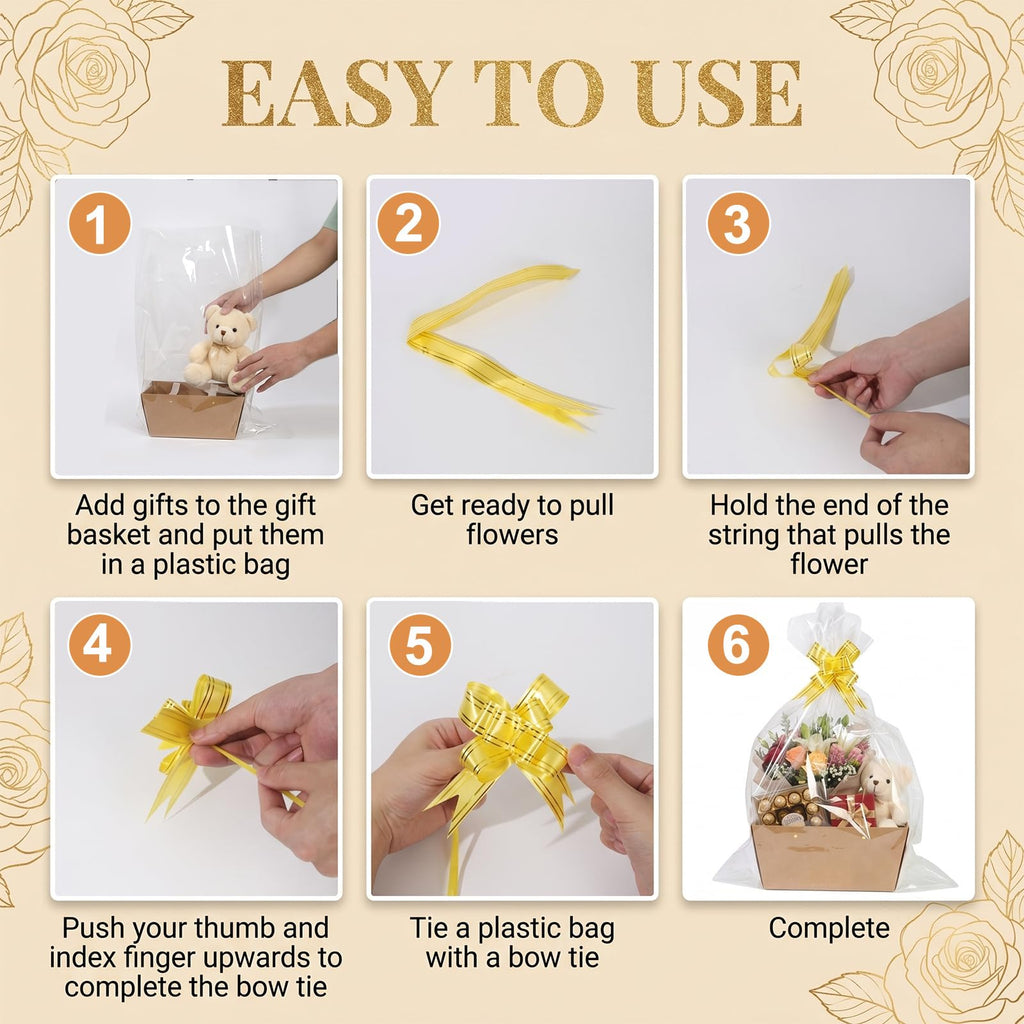 EASY TO USE

1

Add gifts to the gift basket and put them in a plastic bag

2

Get ready to pull flowers

3

Hold the end of the string that pulls the flower

4

Push your thumb and index finger upwards to complete the bow tie

5

Tie a plastic bag with a bow tie

6

Complete