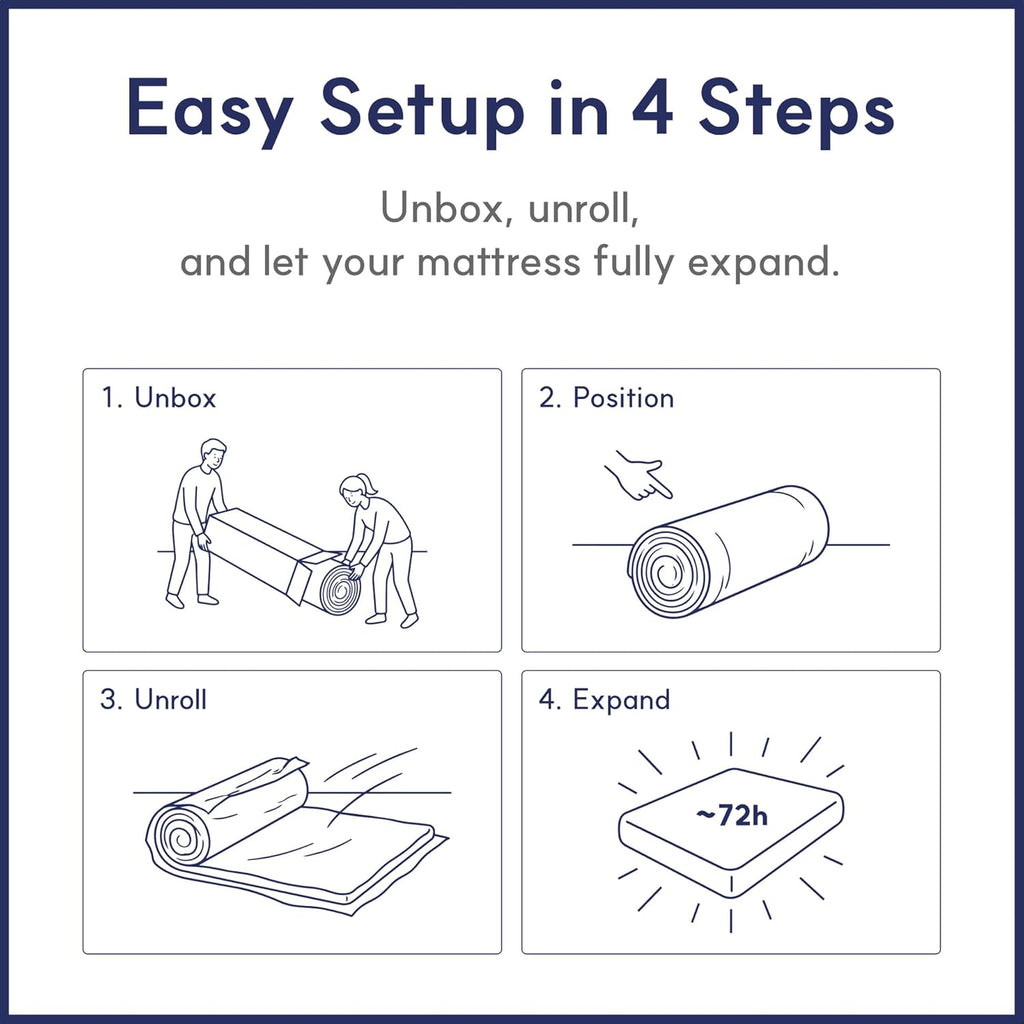 Easy Setup in 4 Steps

Unbox, unroll, and let your mattress fully expand.

1. Unbox

2. Position

3. Unroll

4. Expand

~72h