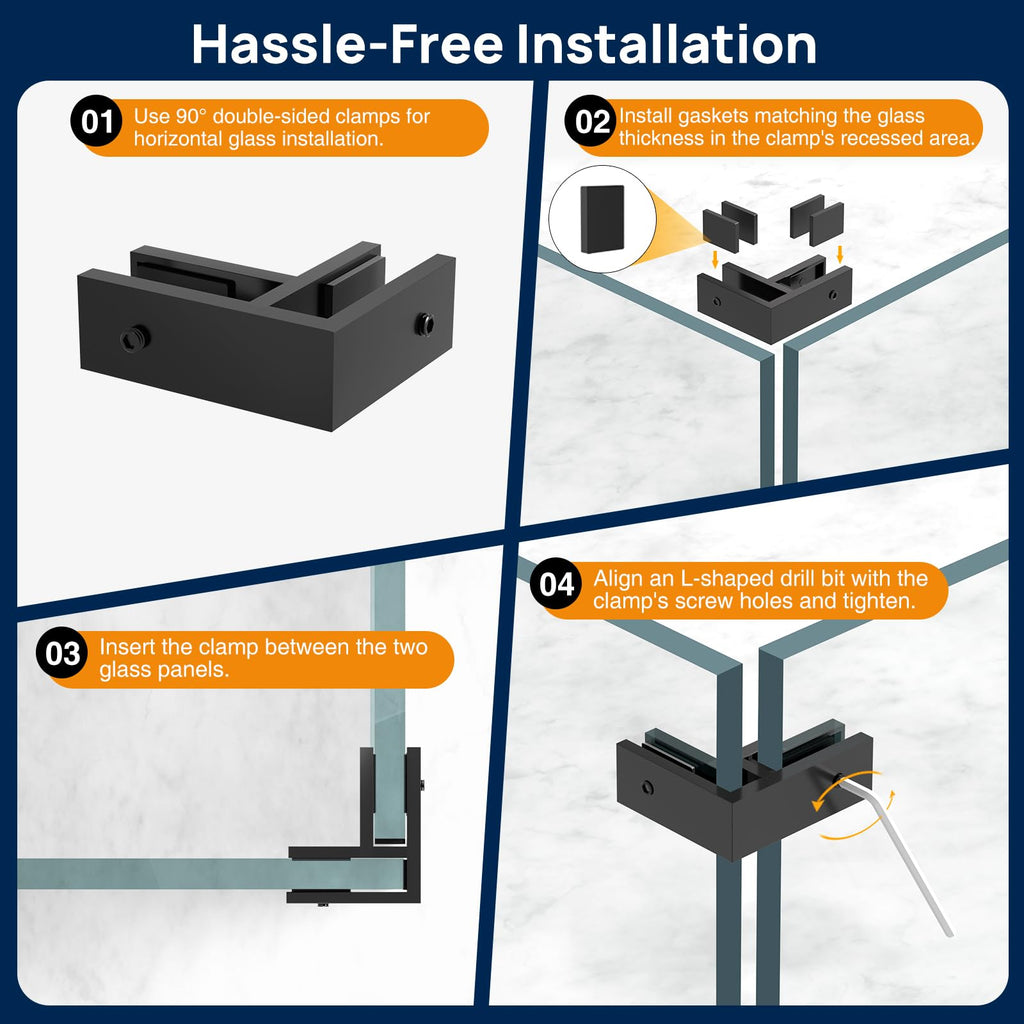 Hassle-Free Installation

01 Use 90° double-sided clamps for horizontal glass installation.

02 Install gaskets matching the glass thickness in the clamp's recessed area.

03 Insert the clamp between the two glass panels.

04 Align an L-shaped drill bit with the clamp's screw holes and tighten.