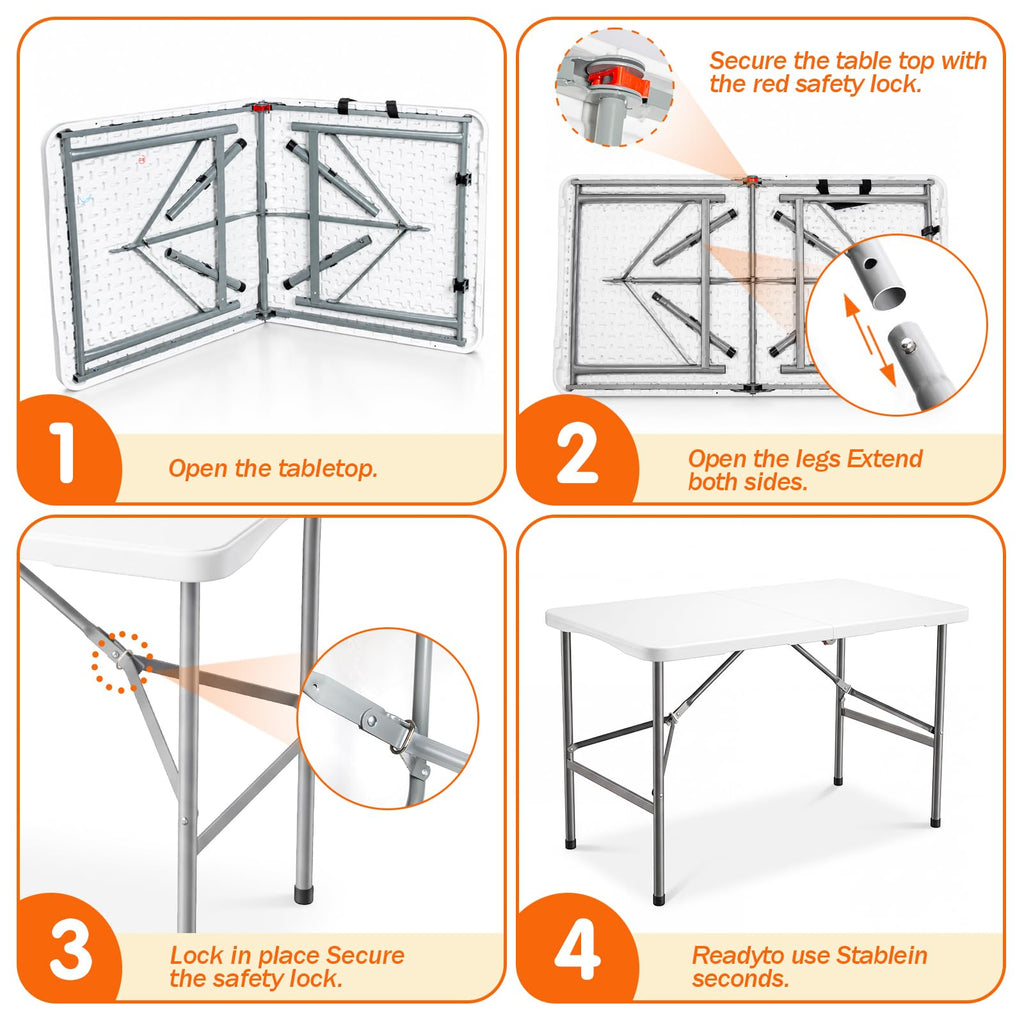 1

Open the tabletop.

Secure the table top with the red safety lock.

2

Open the legs Extend both sides.

3

Lock in place Secure the safety lock.

4

Readyto use Stablein seconds.