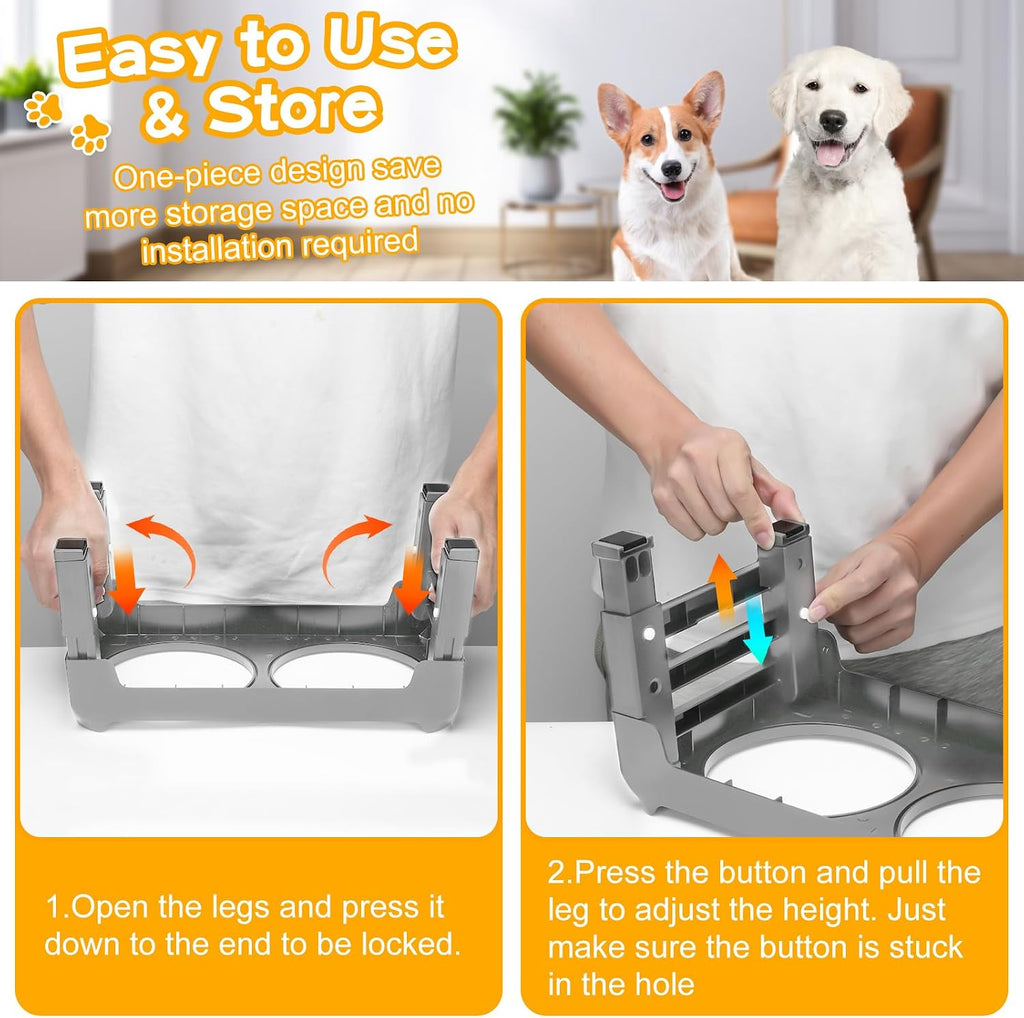 Easy to Use & Store

One-piece design save more storage space and no installation required

1.Open the legs and press it down to the end to be locked.

2.Press the button and pull the leg to adjust the height. Just make sure the button is stuck in the hole