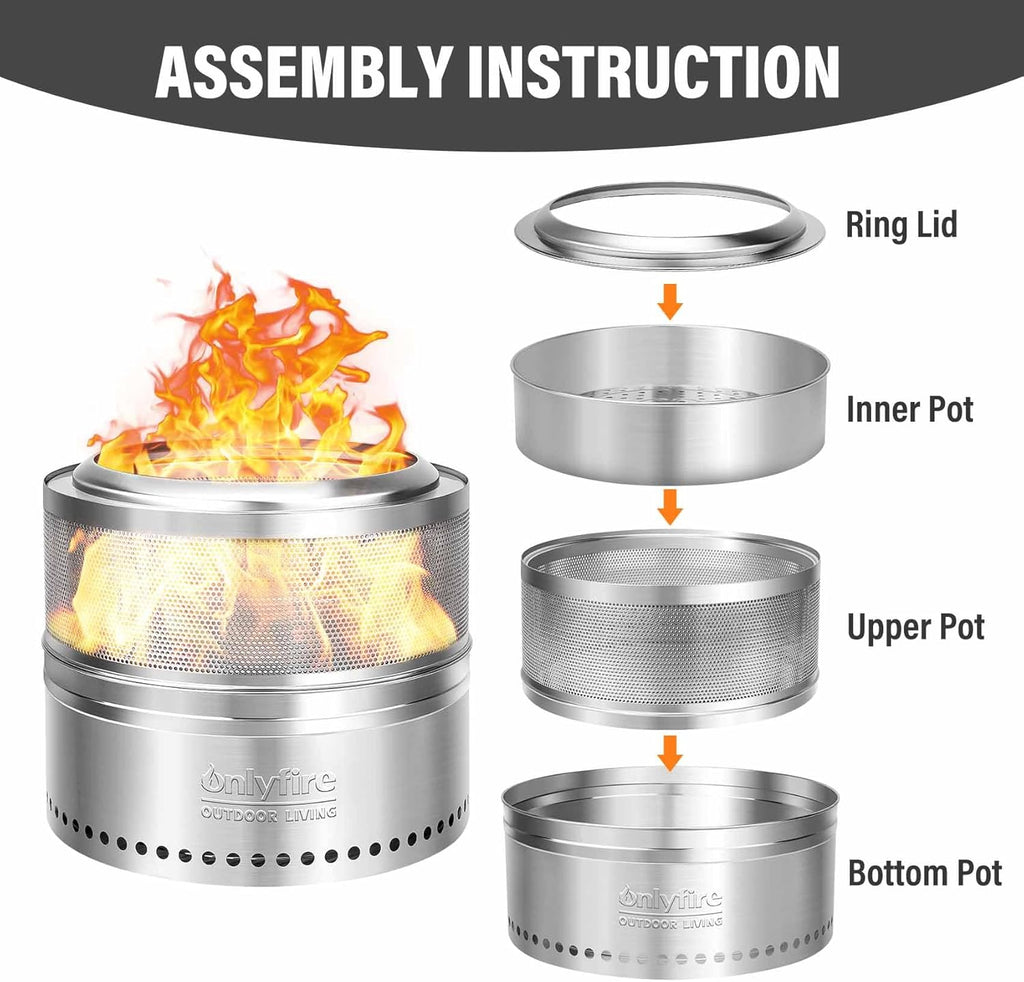 ASSEMBLY INSTRUCTION

Onlyfire
OUTDOOR LIVING

Ring Lid

Inner Pot

Upper Pot

Bottom Pot

Onlyfire
OUTDOOR LIVING