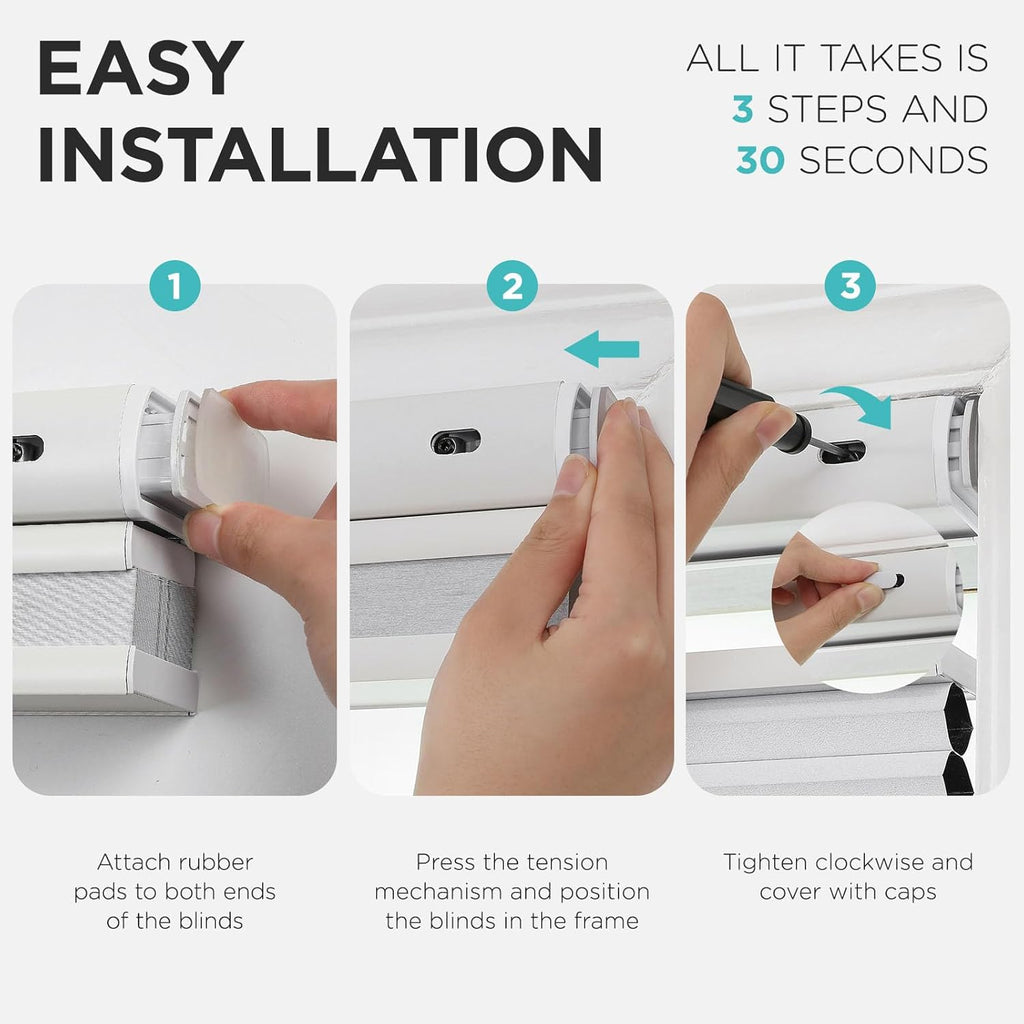 EASY INSTALLATION

ALL IT TAKES IS 3 STEPS AND 30 SECONDS

1

2

3

Attach rubber pads to both ends of the blinds

Press the tension mechanism and position the blinds in the frame

Tighten clockwise and cover with caps