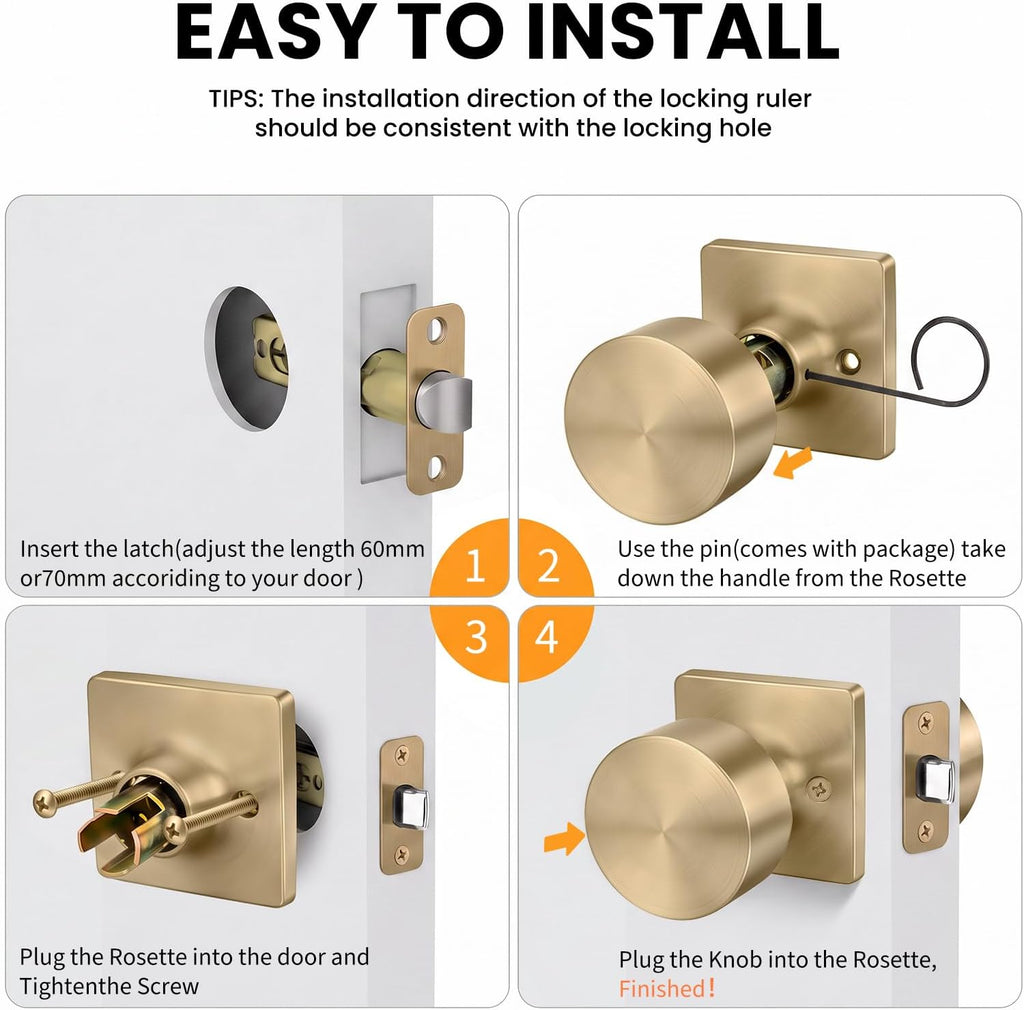 EASY TO INSTALL

TIPS: The installation direction of the locking ruler should be consistent with the locking hole

Insert the latch(adjust the length 60mm or70mm accoriding to your door )

1

2

Use the pin(comes with package) take down the handle from the Rosette

3

4

Plug the Rosette into the door and Tightenthe Screw

Plug the Knob into the Rosette, Finished!