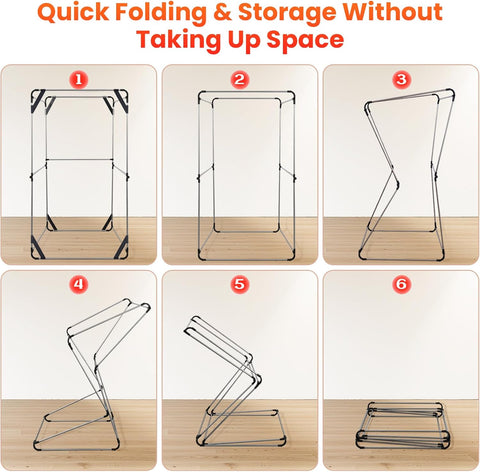 Quick Folding & Storage Without Taking Up Space

1

2

3

4

5

6