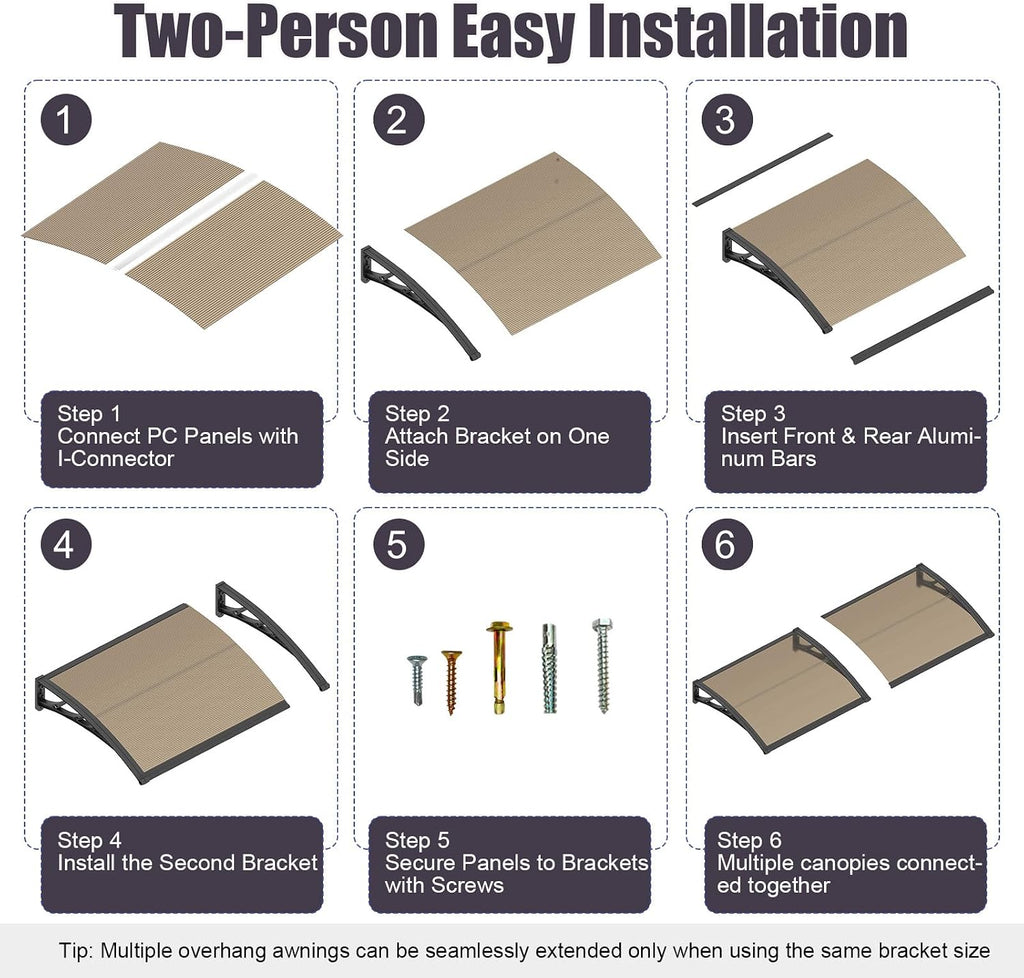 Two-Person Easy Installation

1

Step 1
Connect PC Panels with I-Connector

2

Step 2
Attach Bracket on One Side

3

Step 3
Insert Front & Rear Aluminum Bars

4

Step 4
Install the Second Bracket

5

Step 5
Secure Panels to Brackets with Screws

6

Step 6
Multiple canopies connected together

Tip: Multiple overhang awnings can be seamlessly extended only when using the same bracket size