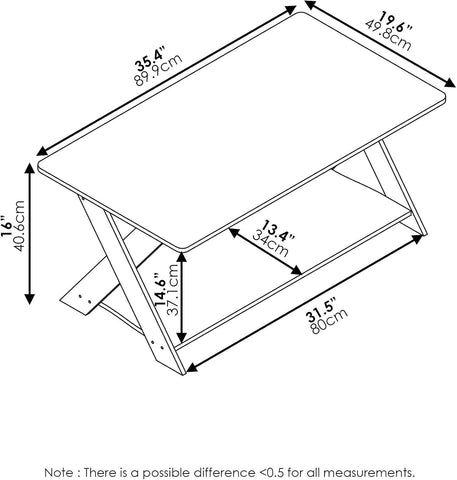 35.4"
89.9cm

19.6"
49.8cm

16"
40.6cm

13.4"
34cm

14.6"
37.1cm

31.5"
80cm

Note : There is a possible difference <0.5 for all measurements.