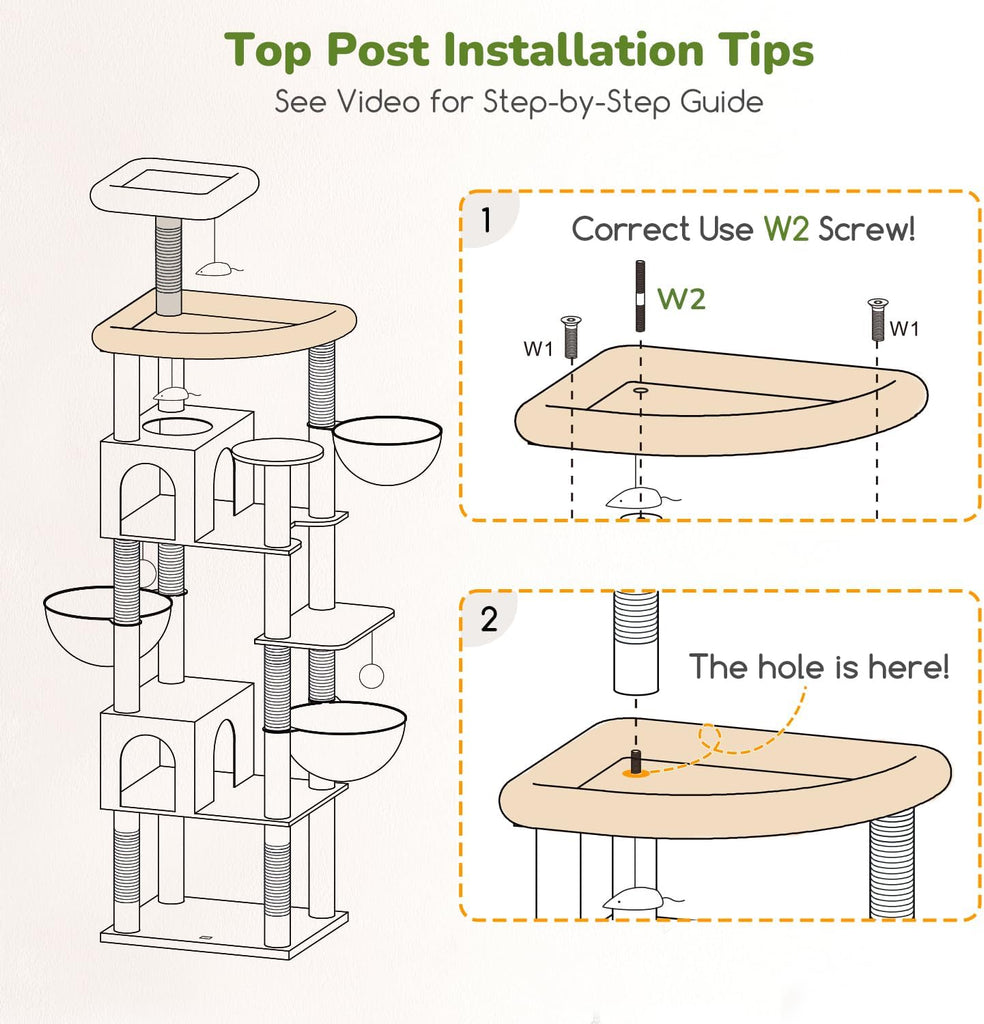 Top Post Installation Tips

See Video for Step-by-Step Guide

1

Correct Use W2 Screw!

W2

W1

W1

2

The hole is here!