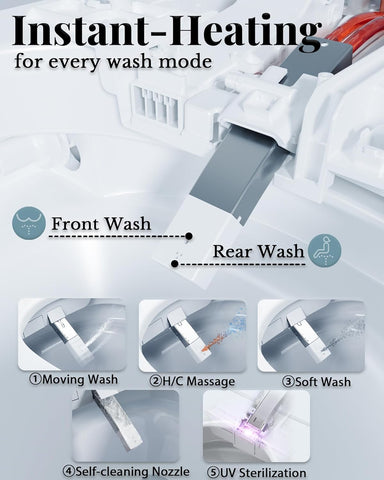 Instant-Heating
for every wash mode

Front Wash

Rear Wash

①Moving Wash

②H/C Massage

③Soft Wash

④Self-cleaning Nozzle

⑤UV Sterilization