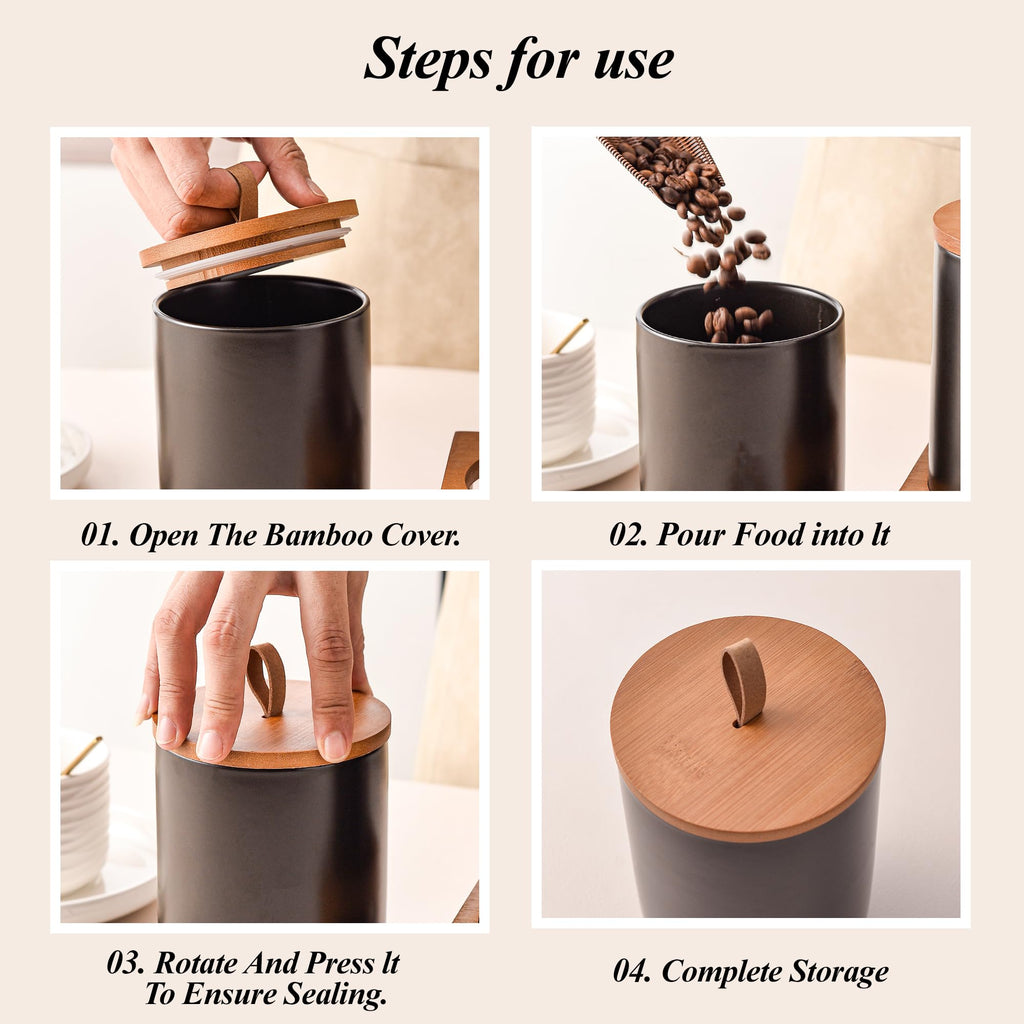 Steps for use

01. Open The Bamboo Cover.

02. Pour Food into lt

03. Rotate And Press lt
To Ensure Sealing.

04. Complete Storage