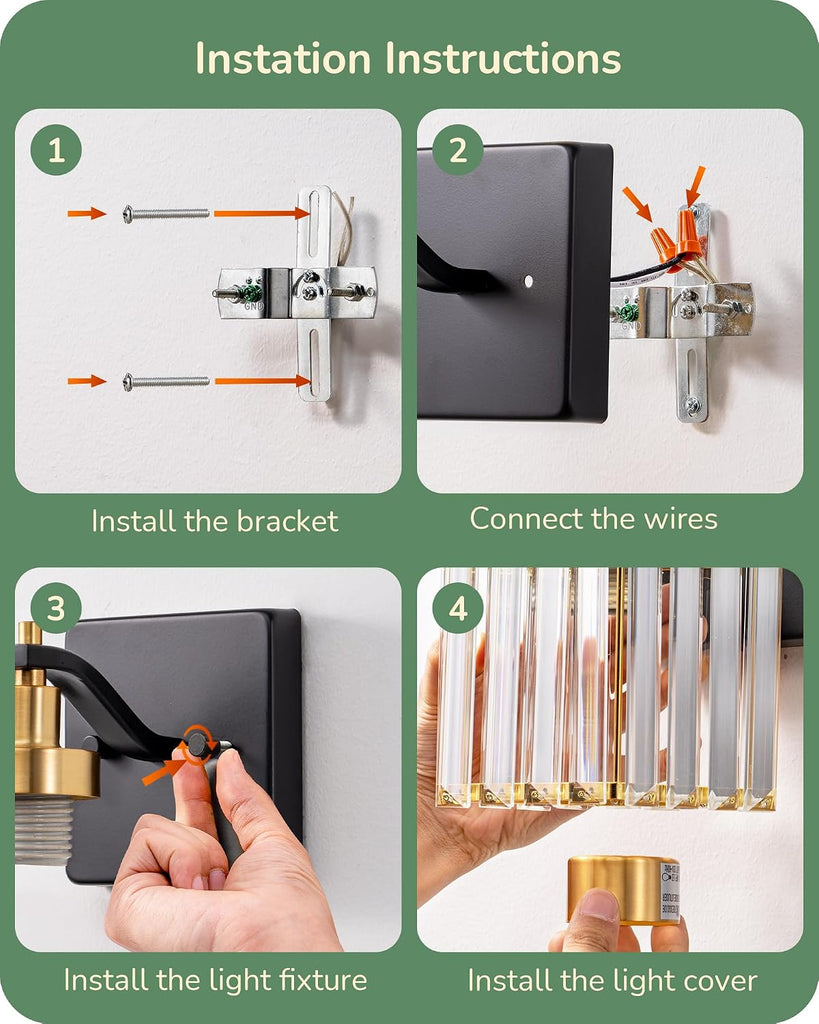 Instation Instructions

1

Install the bracket

2

Connect the wires

3

Install the light fixture

4

Install the light cover