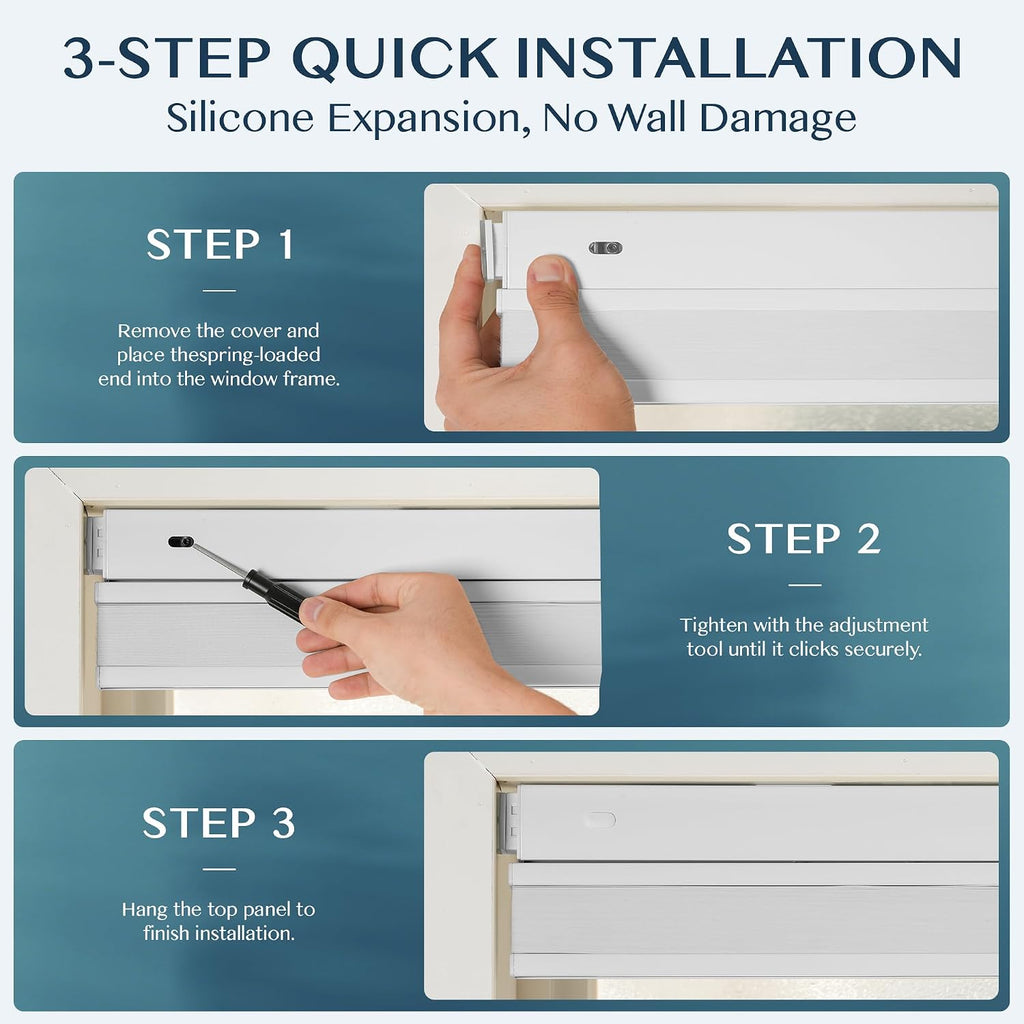 3-STEP QUICK INSTALLATION
Silicone Expansion, No Wall Damage

STEP 1

Remove the cover and place thespring-loaded end into the window frame.

STEP 2

Tighten with the adjustment tool until it clicks securely.

STEP 3

Hang the top panel to finish installation.