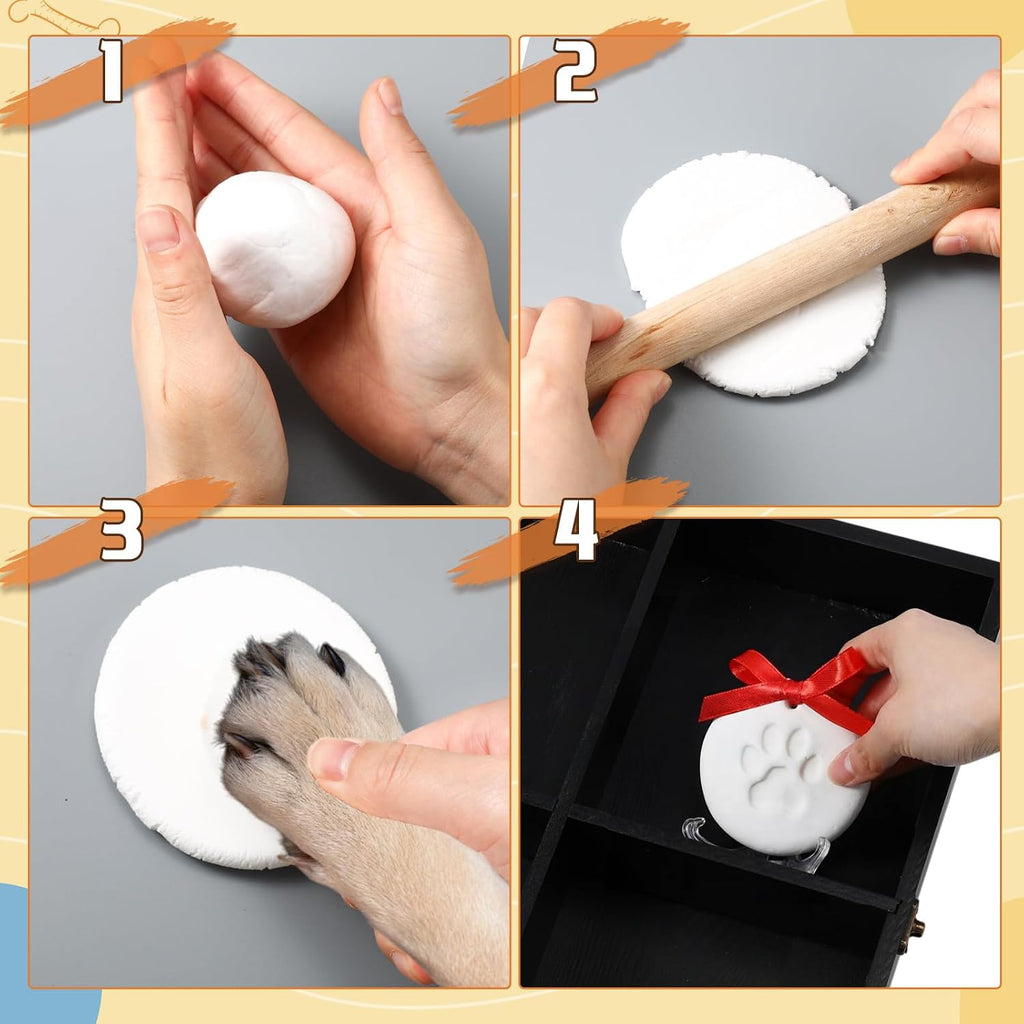 1
2
3
4