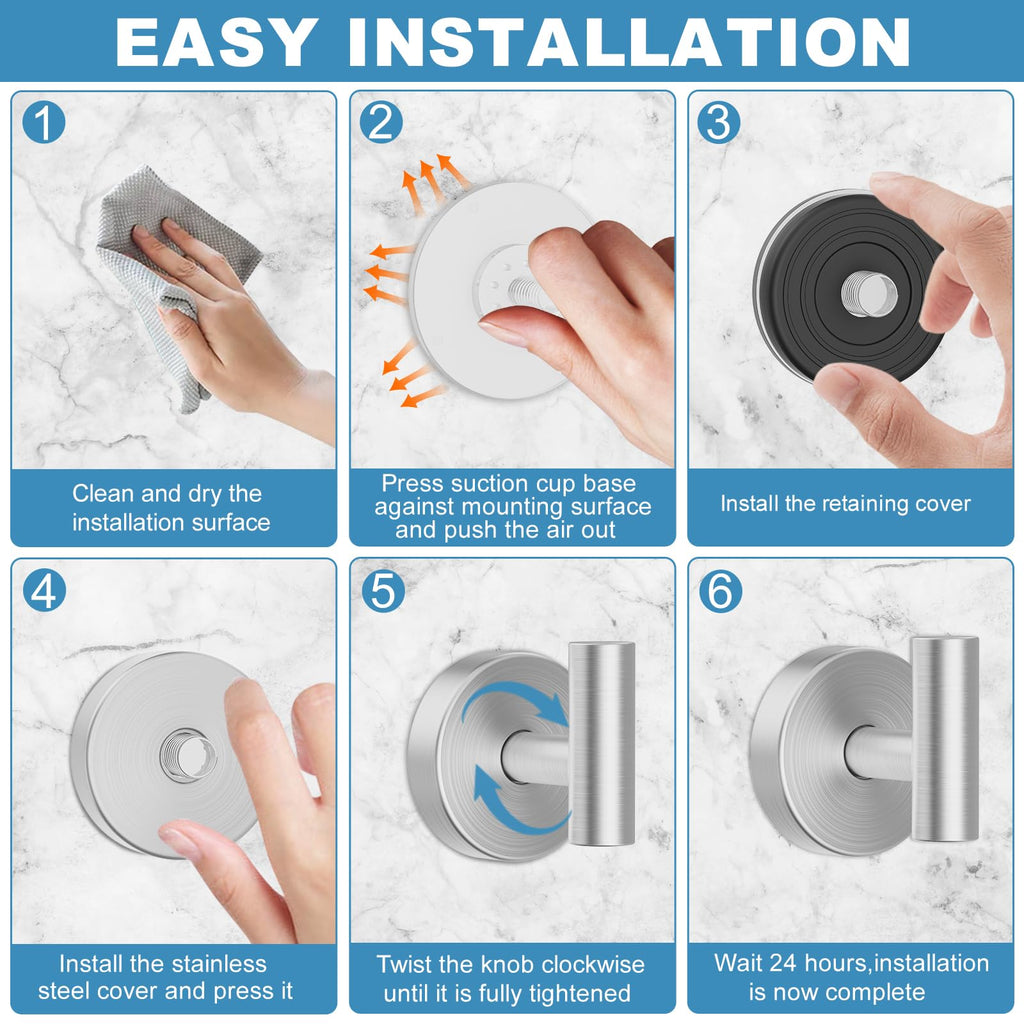 EASY INSTALLATION

1

Clean and dry the installation surface

2

Press suction cup base against mounting surface and push the air out

3

Install the retaining cover

4

Install the stainless steel cover and press it

5

Twist the knob clockwise until it is fully tightened

6

Wait 24 hours,installation is now complete