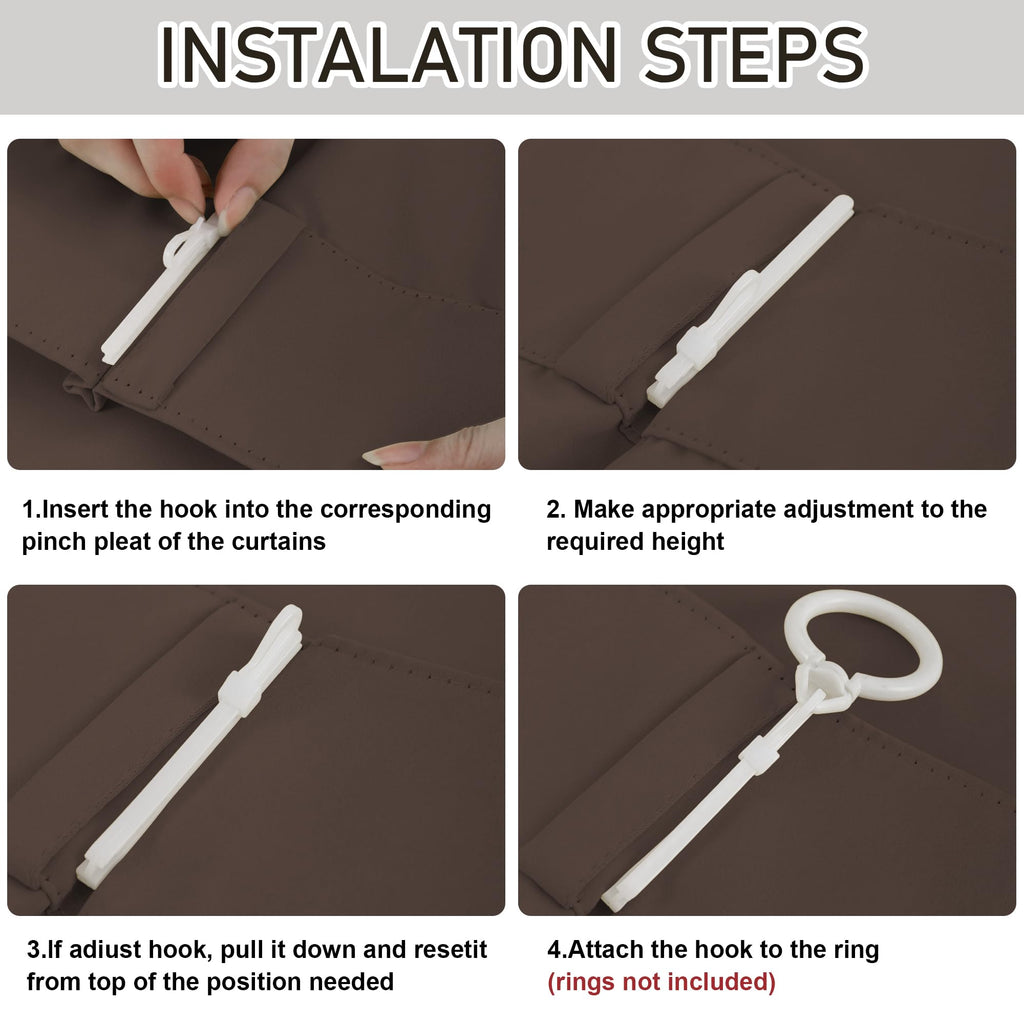 INSTALATION STEPS

1.Insert the hook into the corresponding pinch pleat of the curtains

2. Make appropriate adjustment to the required height

3.If adiust hook, pull it down and resetit from top of the position needed

4.Attach the hook to the ring
(rings not included)