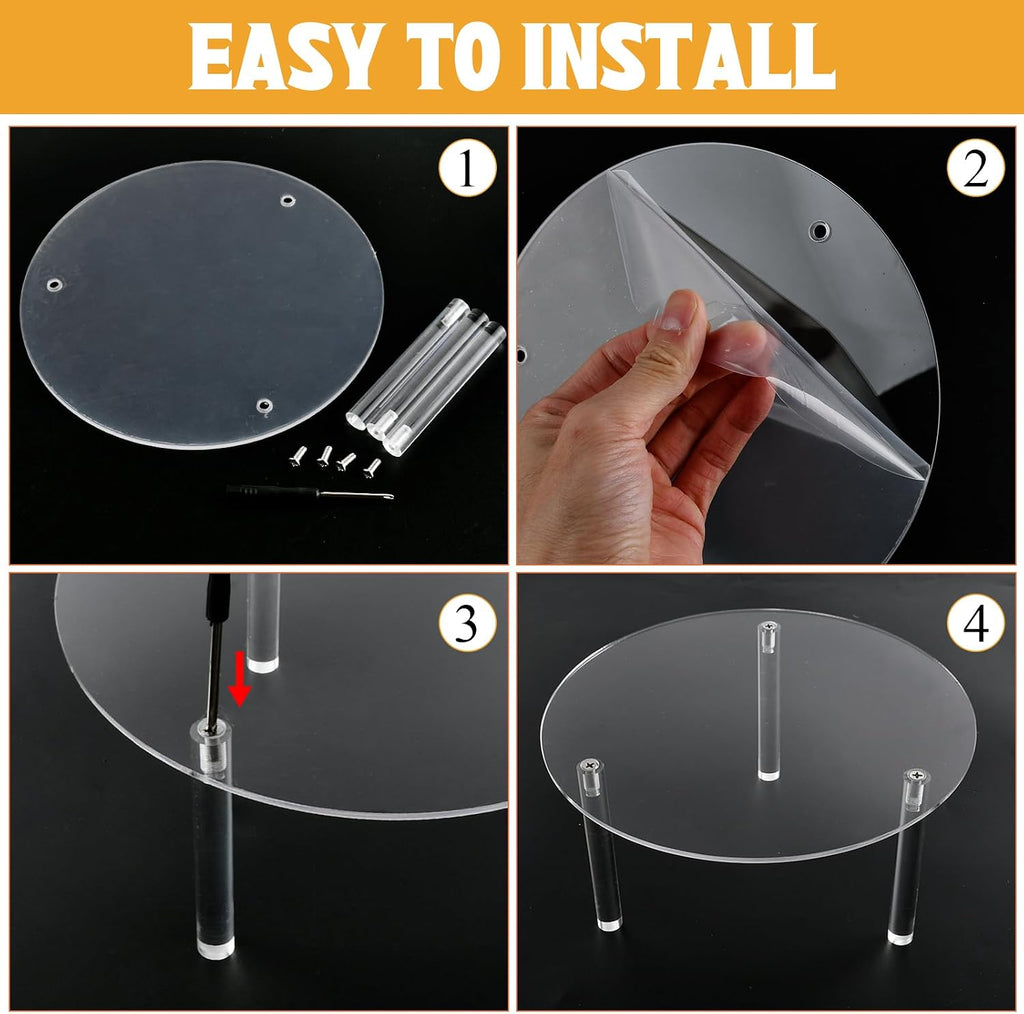 EASY TO INSTALL

1

2

3

4