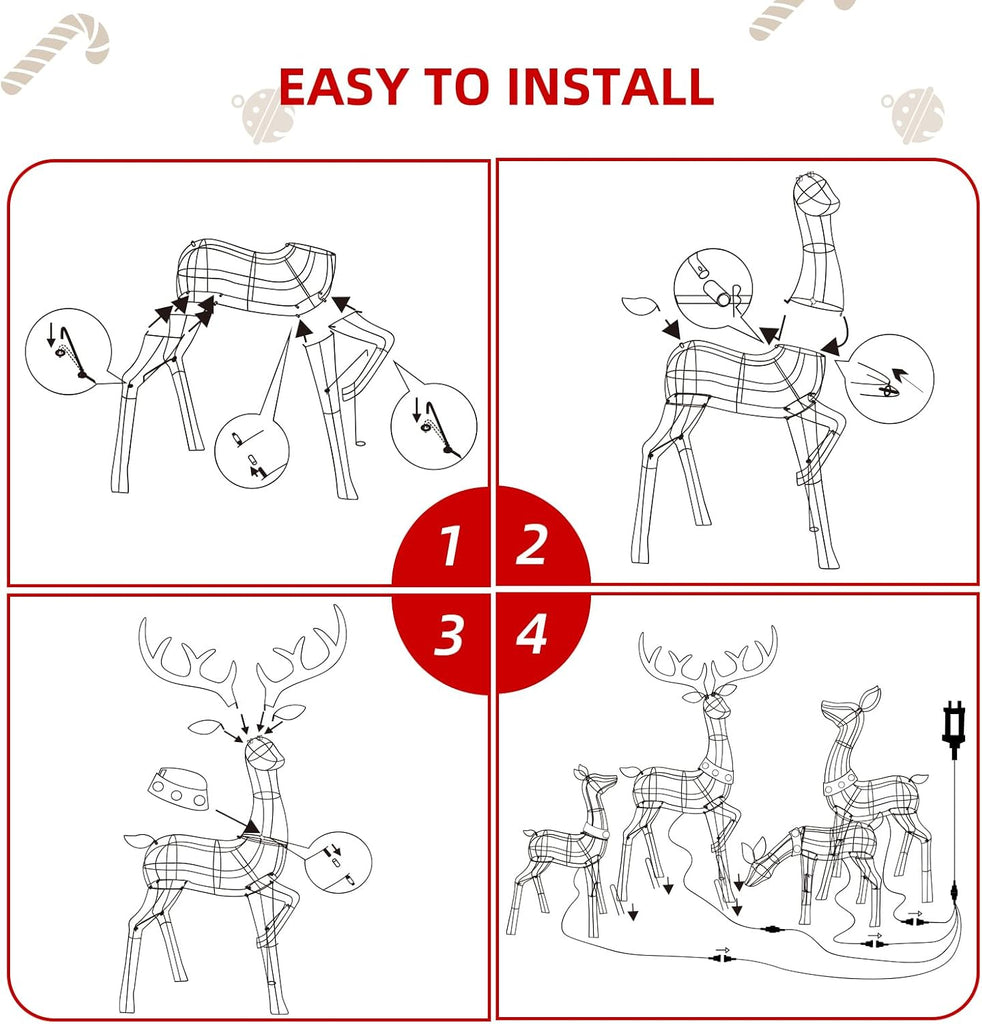 EASY TO INSTALL

1

2

3

4