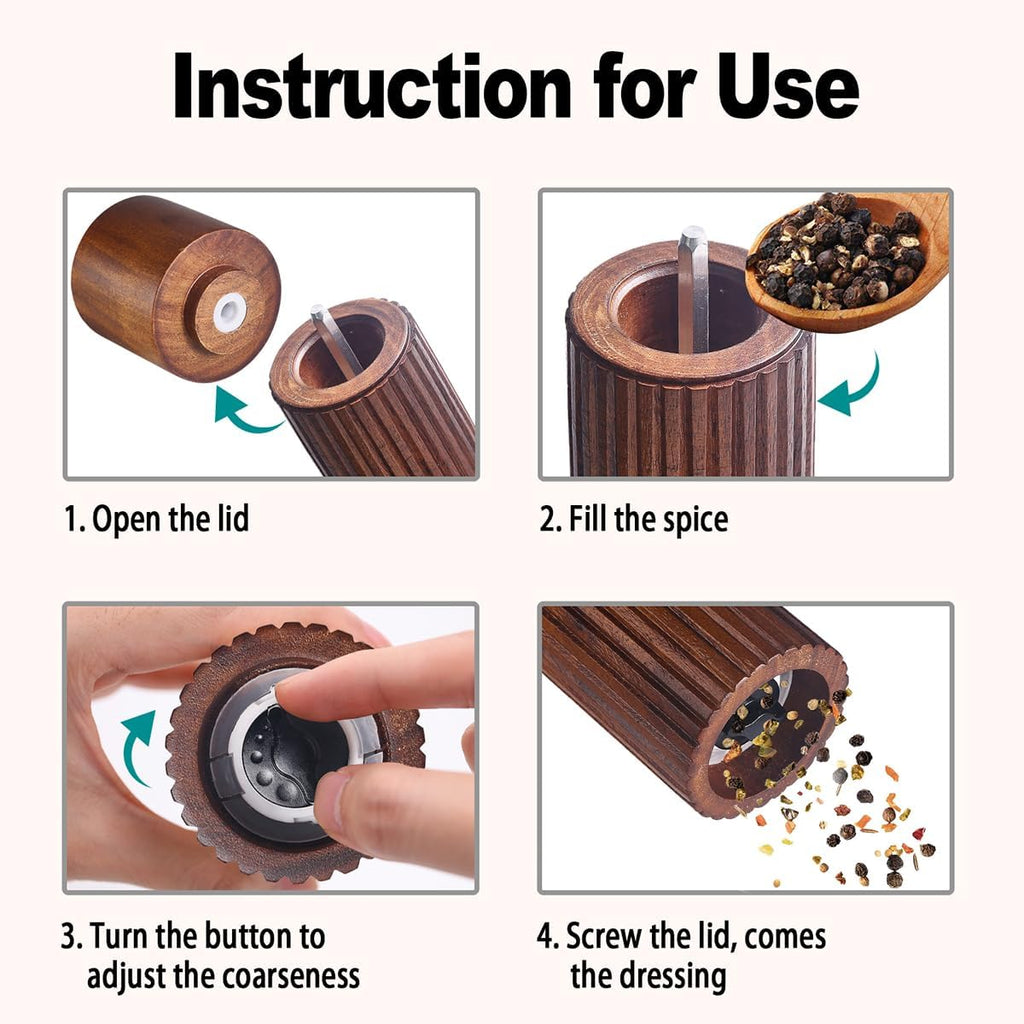 Instruction for Use

1. Open the lid

2. Fill the spice

3. Turn the button to adjust the coarseness

4. Screw the lid, comes the dressing