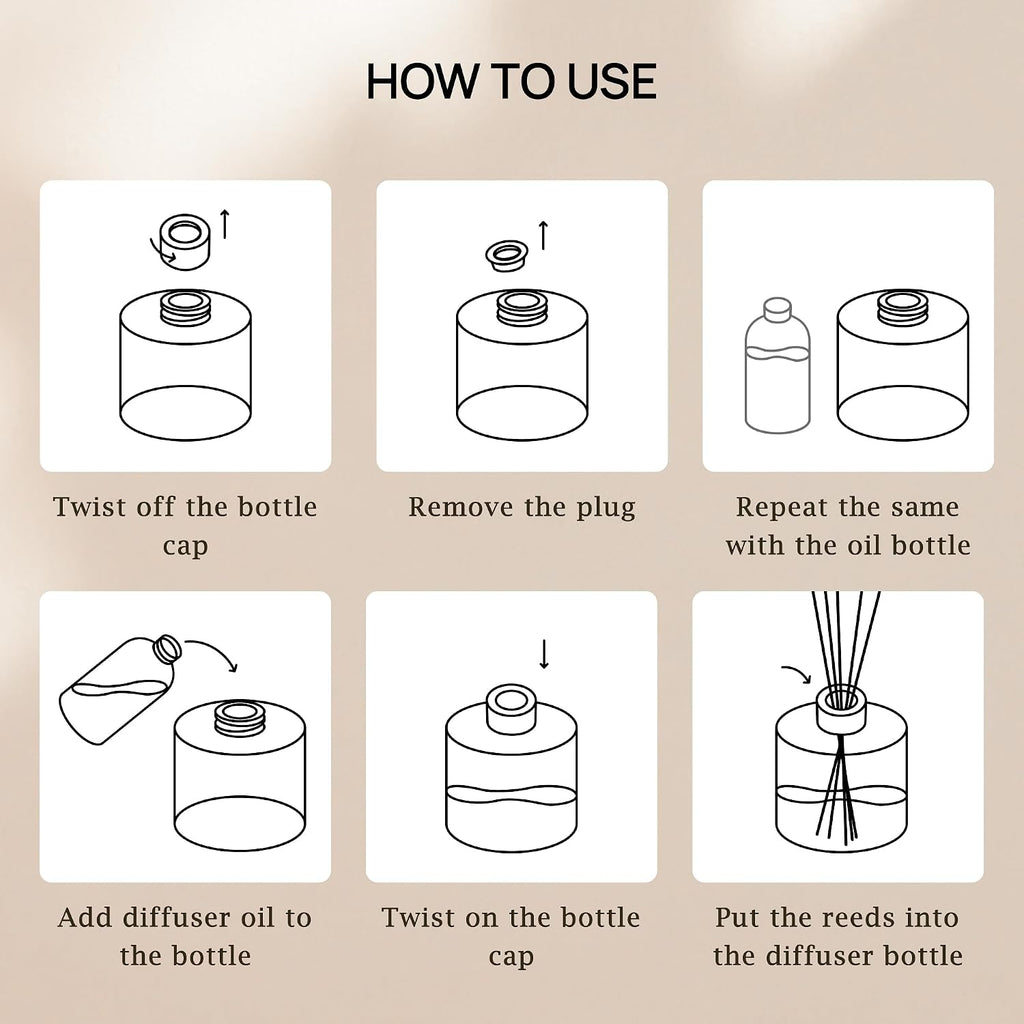 HOW TO USE

Twist off the bottle cap

Remove the plug

Repeat the same with the oil bottle

Add diffuser oil to the bottle

Twist on the bottle cap

Put the reeds into the diffuser bottle