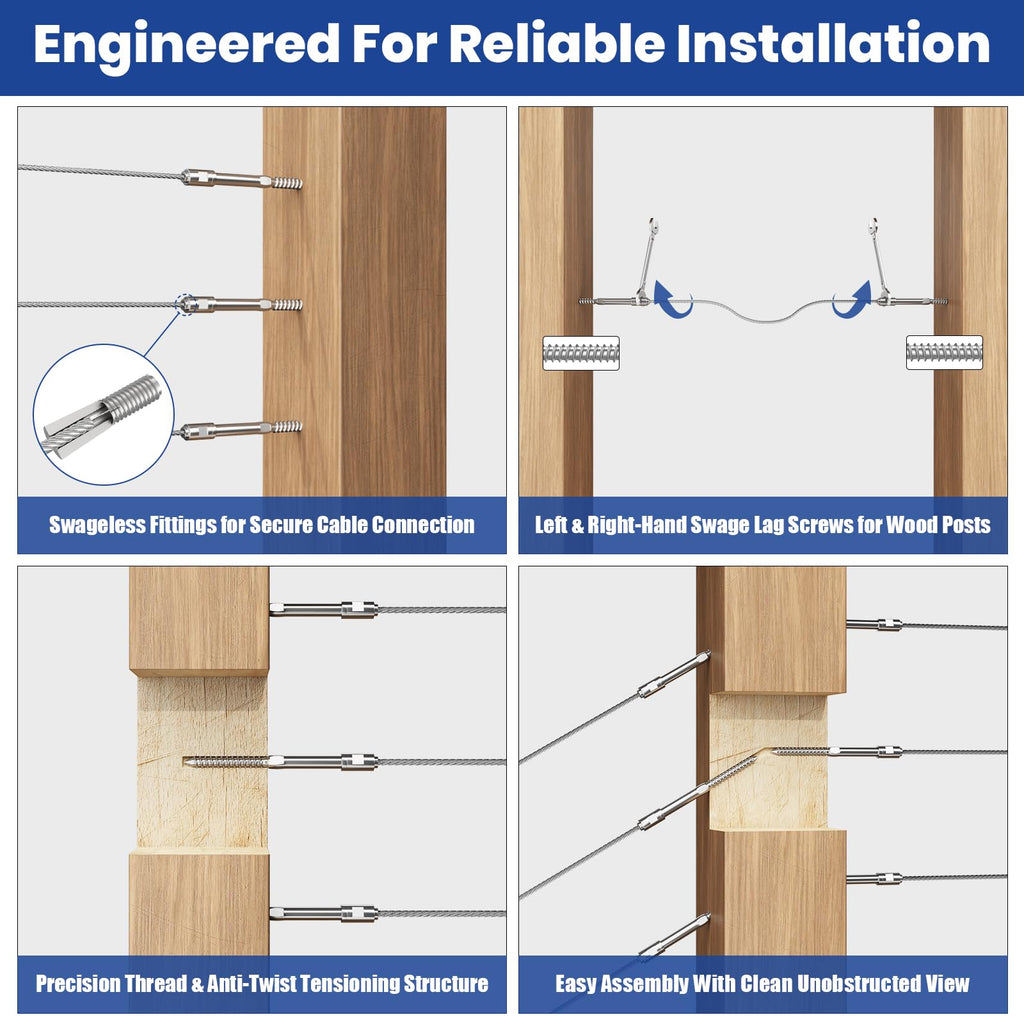 Engineered For Reliable Installation

Swageless Fittings for Secure Cable Connection

Left & Right-Hand Swage Lag Screws for Wood Posts

Precision Thread & Anti-Twist Tensioning Structure

Easy Assembly With Clean Unobstructed View