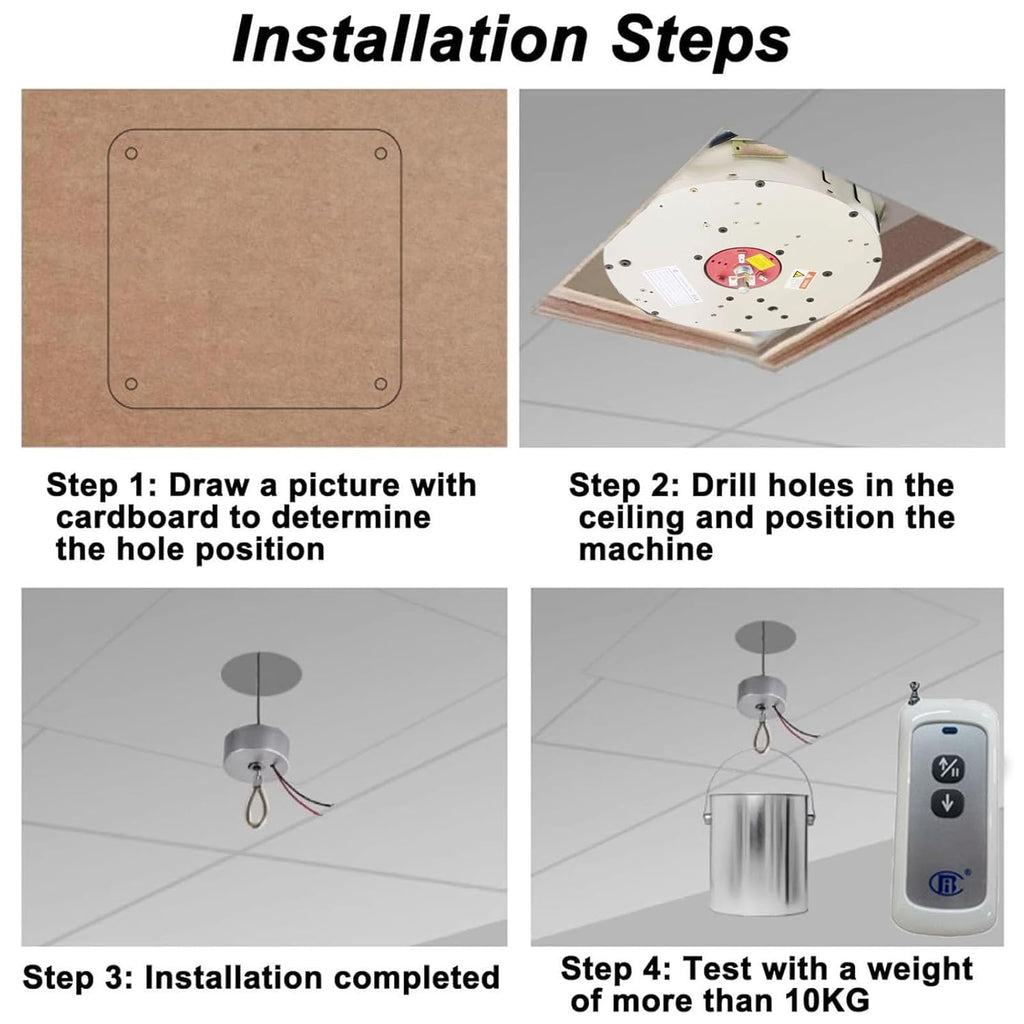 Installation Steps

Step 1: Draw a picture with cardboard to determine the hole position

Step 2: Drill holes in the ceiling and position the machine

Step 3: Installation completed

Step 4: Test with a weight of more than 10KG