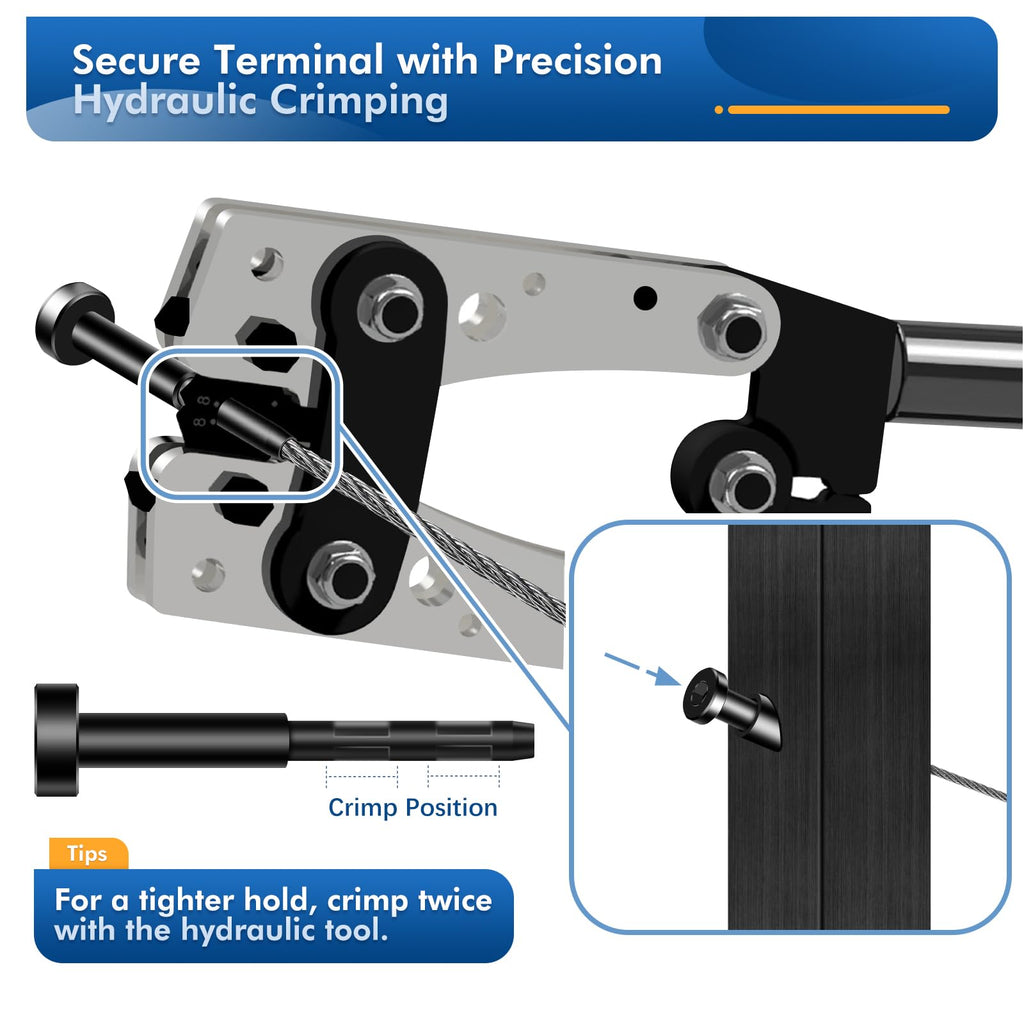 Secure Terminal with Precision
Hydraulic Crimping

Crimp Position

Tips

For a tighter hold, crimp twice with the hydraulic tool.