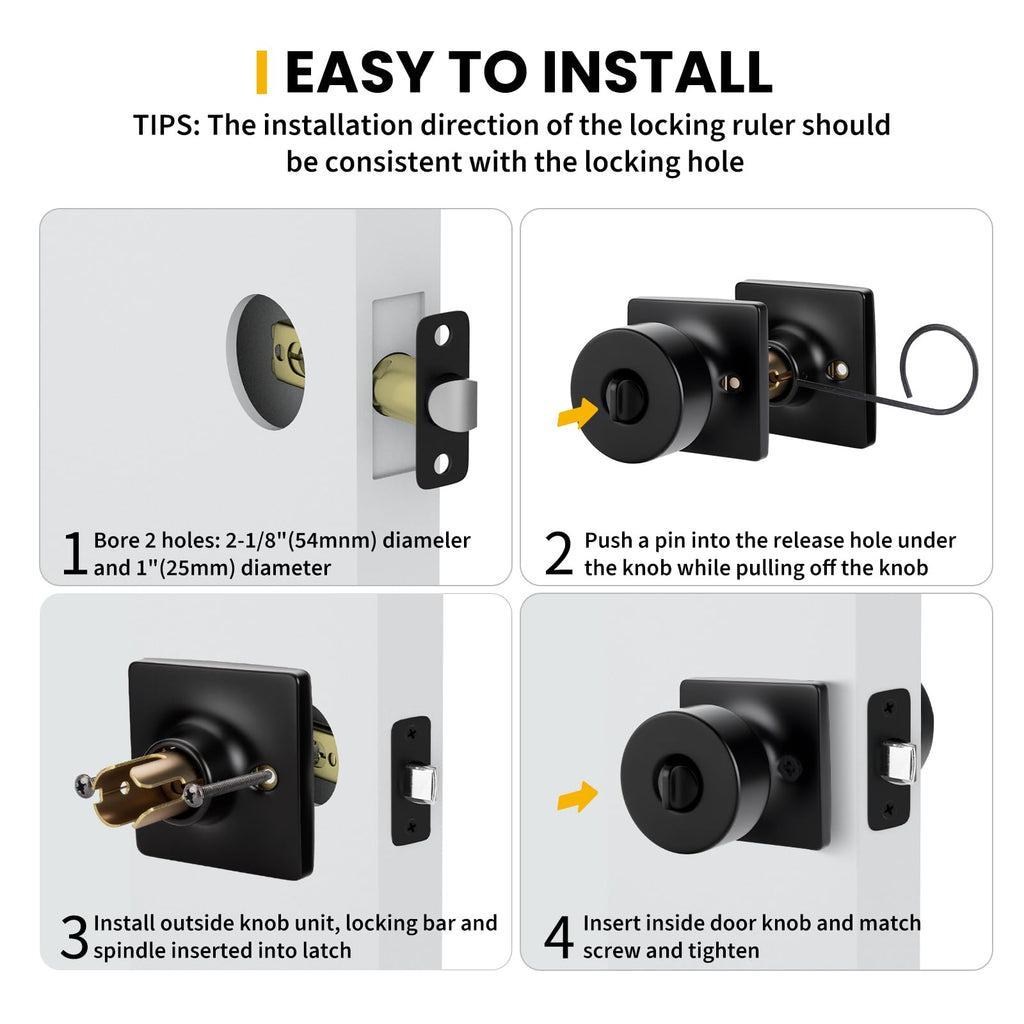 EASY TO INSTALL

TIPS: The installation direction of the locking ruler should be consistent with the locking hole

1 Bore 2 holes: 2-1/8"(54mnm) diameler and 1"(25mm) diameter

2 Push a pin into the release hole under the knob while pulling off the knob

3 Install outside knob unit, locking bar and spindle inserted into latch

4 Insert inside door knob and match screw and tighten