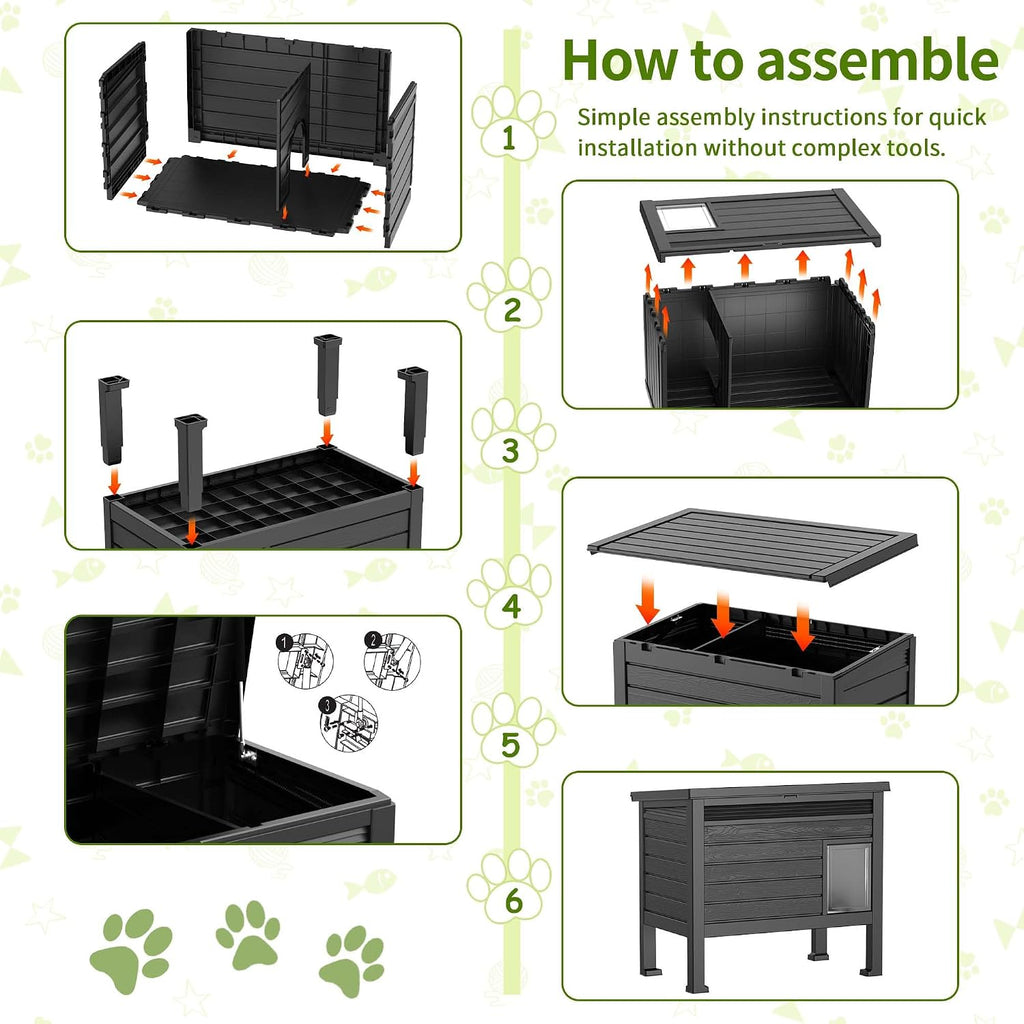 How to assemble

Simple assembly instructions for quick installation without complex tools.

1

2

3

4

5

6

1

2

3