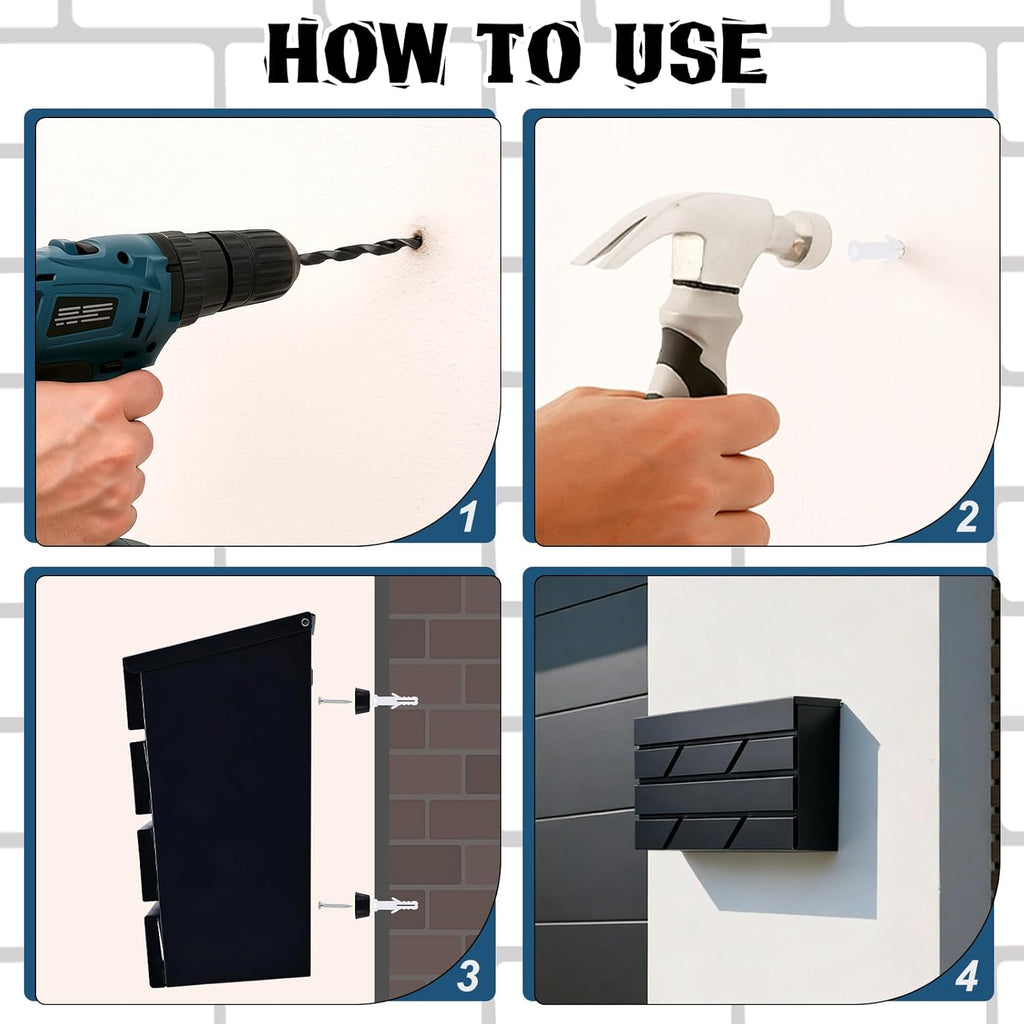 HOW TO USE

1

2

3

4