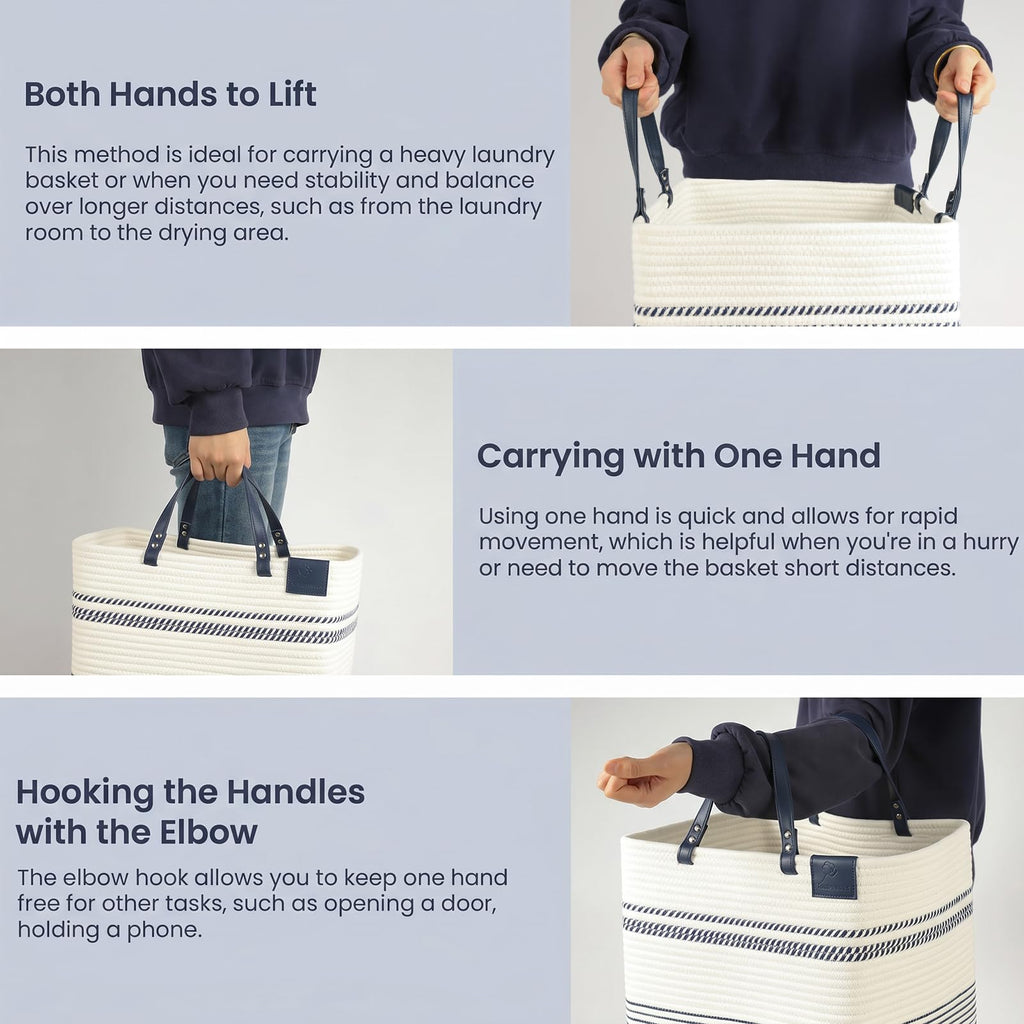 Both Hands to Lift

This method is ideal for carrying a heavy laundry basket or when you need stability and balance over longer distances, such as from the laundry room to the drying area.

Carrying with One Hand

Using one hand is quick and allows for rapid movement, which is helpful when you're in a hurry or need to move the basket short distances.

Hooking the Handles
with the Elbow

The elbow hook allows you to keep one hand free for other tasks, such as opening a door, holding a phone.