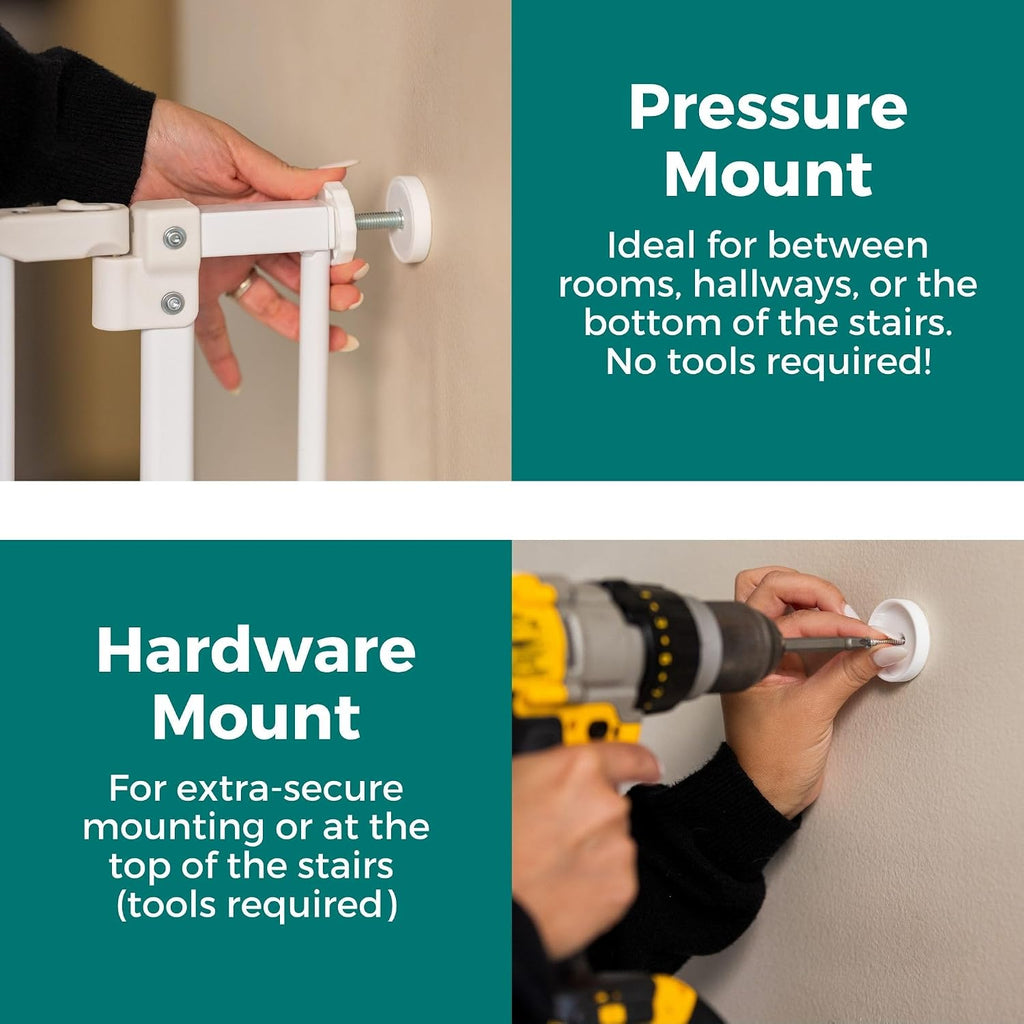 Pressure Mount

Ideal for between rooms, hallways, or the bottom of the stairs. No tools required!

Hardware Mount

For extra-secure mounting or at the top of the stairs (tools required)