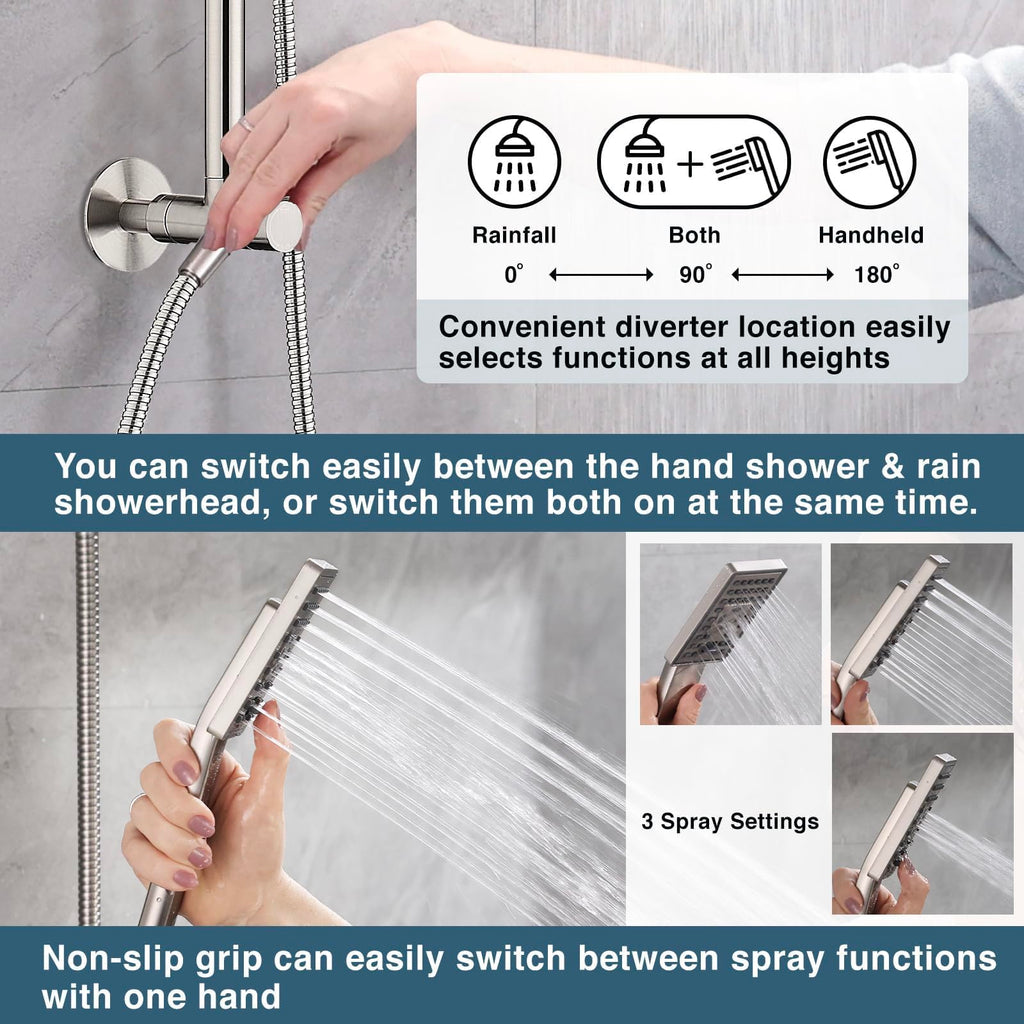 Rainfall

Both

Handheld

0° ⟷ 90° ⟷ 180°

Convenient diverter location easily selects functions at all heights

You can switch easily between the hand shower & rain showerhead, or switch them both on at the same time.

3 Spray Settings

Non-slip grip can easily switch between spray functions with one hand