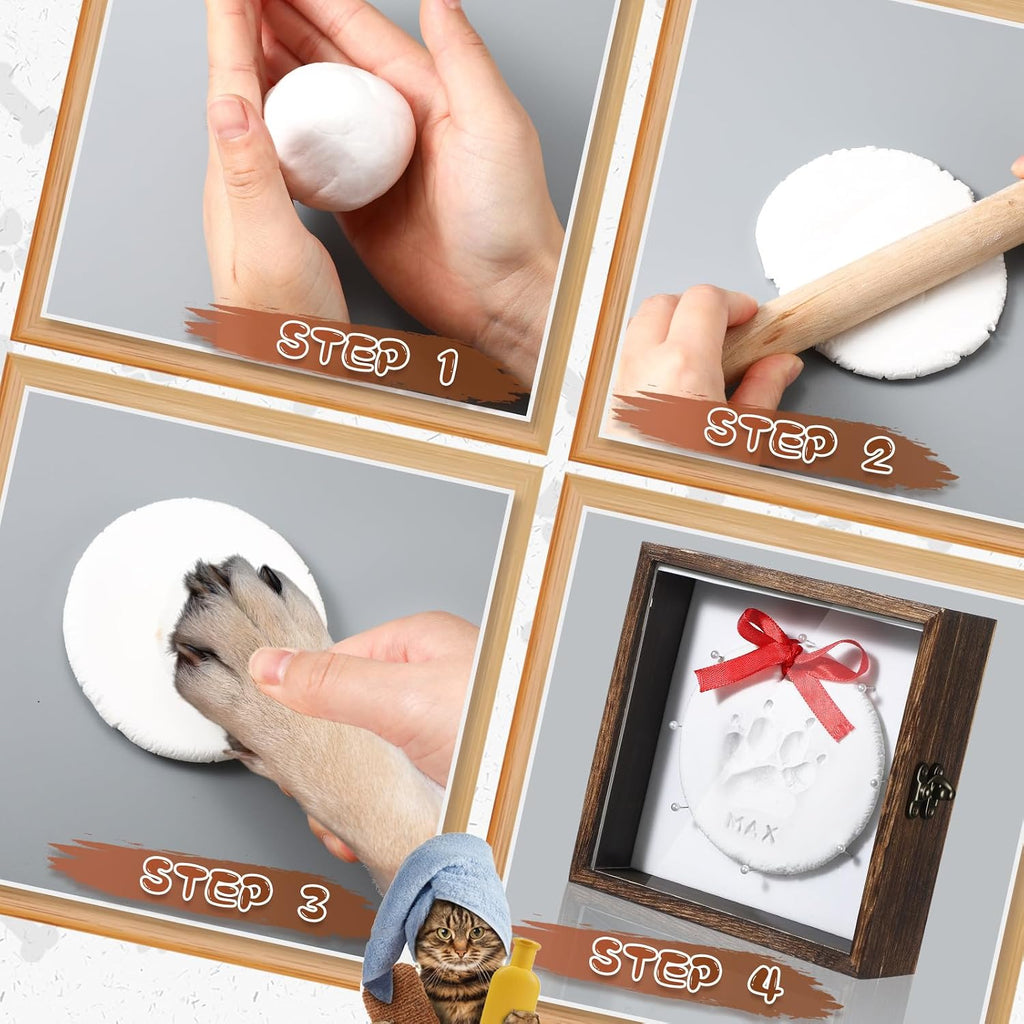 STEP 1

STEP 2

STEP 3

MAX

STEP 4