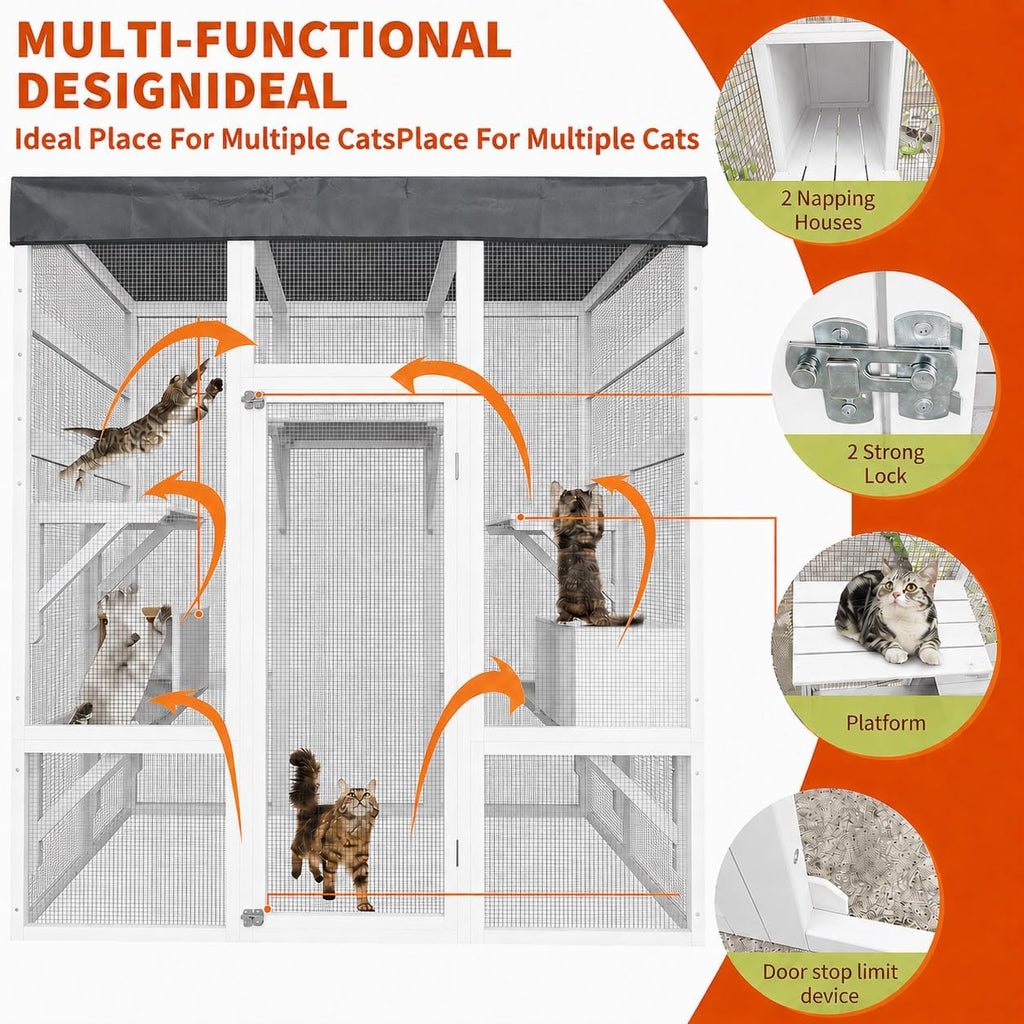 MULTI-FUNCTIONAL DESIGNIDEAL

Ideal Place For Multiple CatsPlace For Multiple Cats

2 Napping Houses

2 Strong Lock

Platform

Door stop limit device