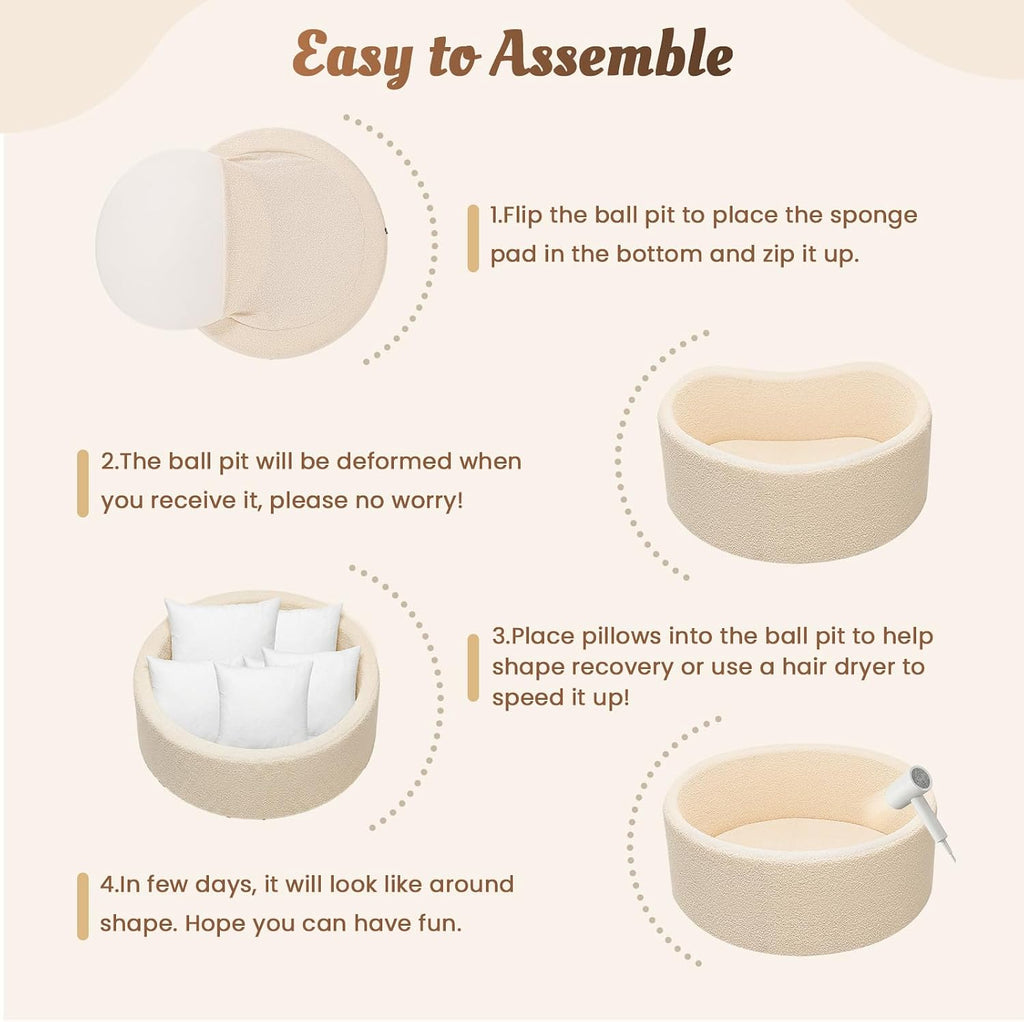 Easy to Assemble

1.Flip the ball pit to place the sponge pad in the bottom and zip it up.

2.The ball pit will be deformed when you receive it, please no worry!

3.Place pillows into the ball pit to help shape recovery or use a hair dryer to speed it up!

4.In few days, it will look like around shape. Hope you can have fun.