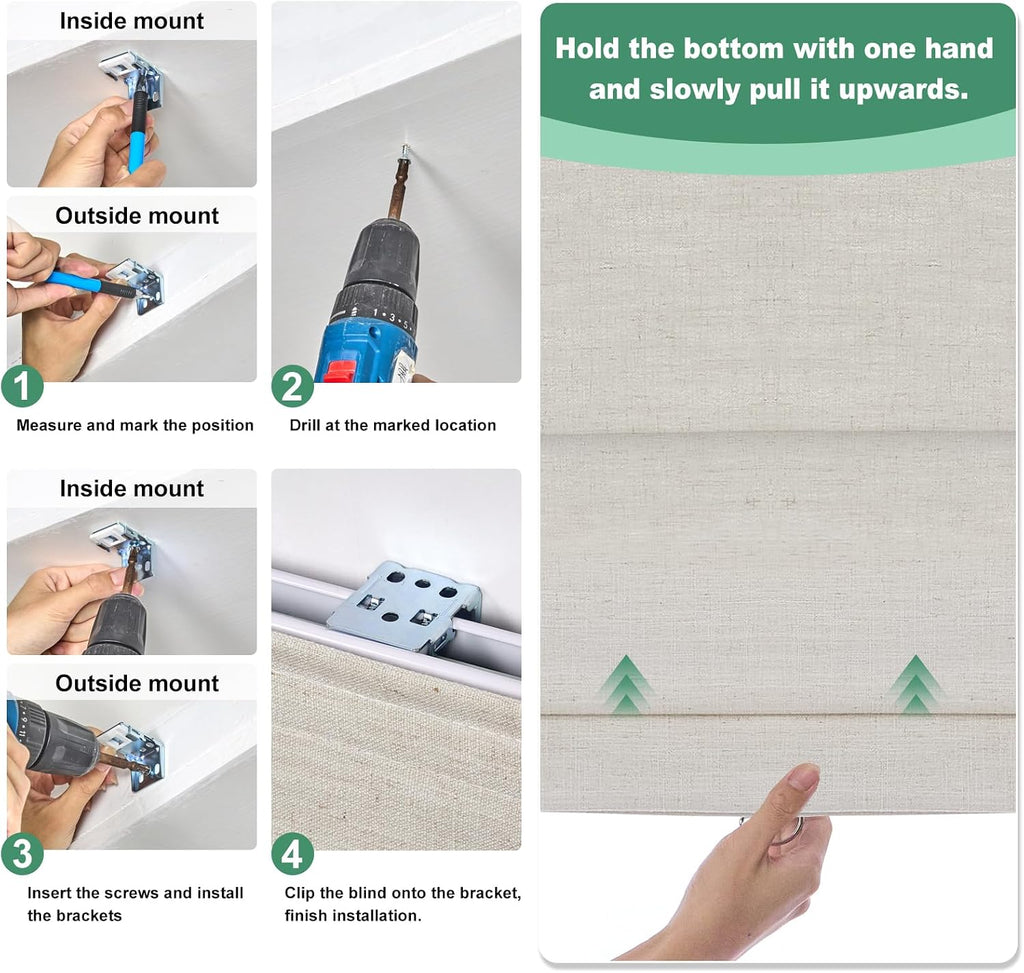 Inside mount

Outside mount

1

Measure and mark the position

2

Drill at the marked location

Inside mount

Outside mount

3

Insert the screws and install the brackets

4

Clip the blind onto the bracket, finish installation.

Hold the bottom with one hand and slowly pull it upwards.