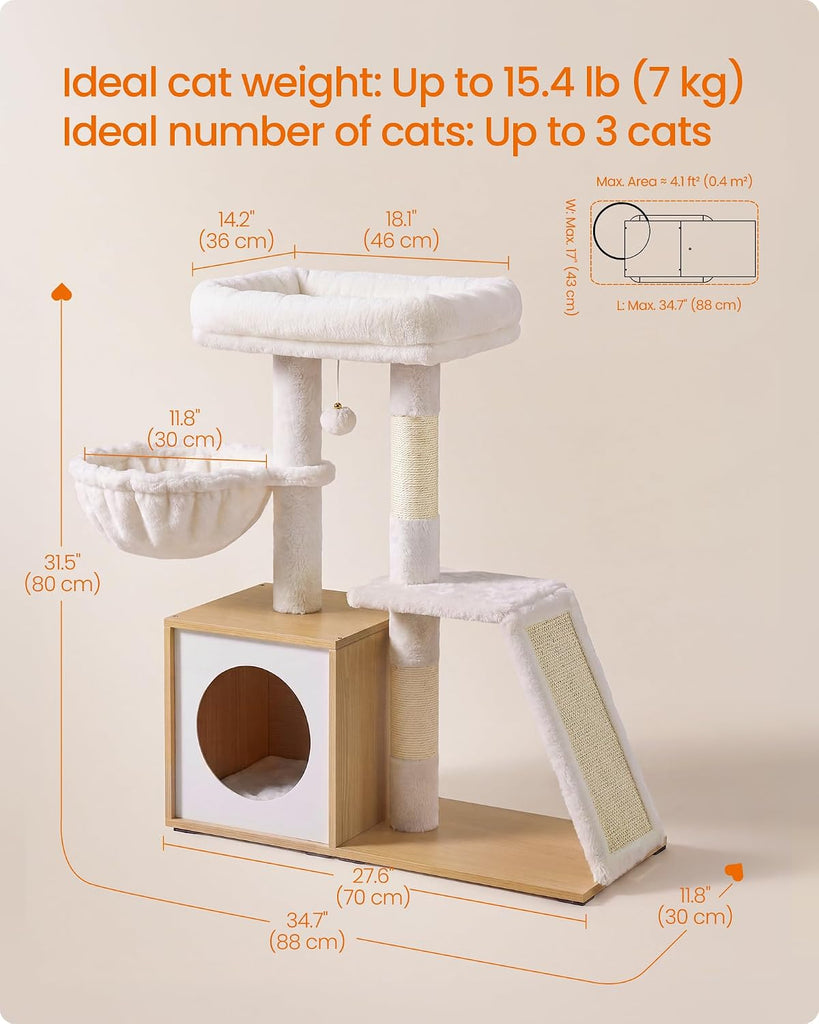 Ideal cat weight: Up to 15.4 lb (7 kg)
Ideal number of cats: Up to 3 cats

Max. Area ≈ 4.1 ft² (0.4 m²)
W: Max. 17" (43 cm)
L: Max. 34.7" (88 cm)

14.2"
(36 cm)

18.1"
(46 cm)

11.8"
(30 cm)

31.5"
(80 cm)

27.6"
(70 cm)

34.7"
(88 cm)

11.8"
(30 cm)