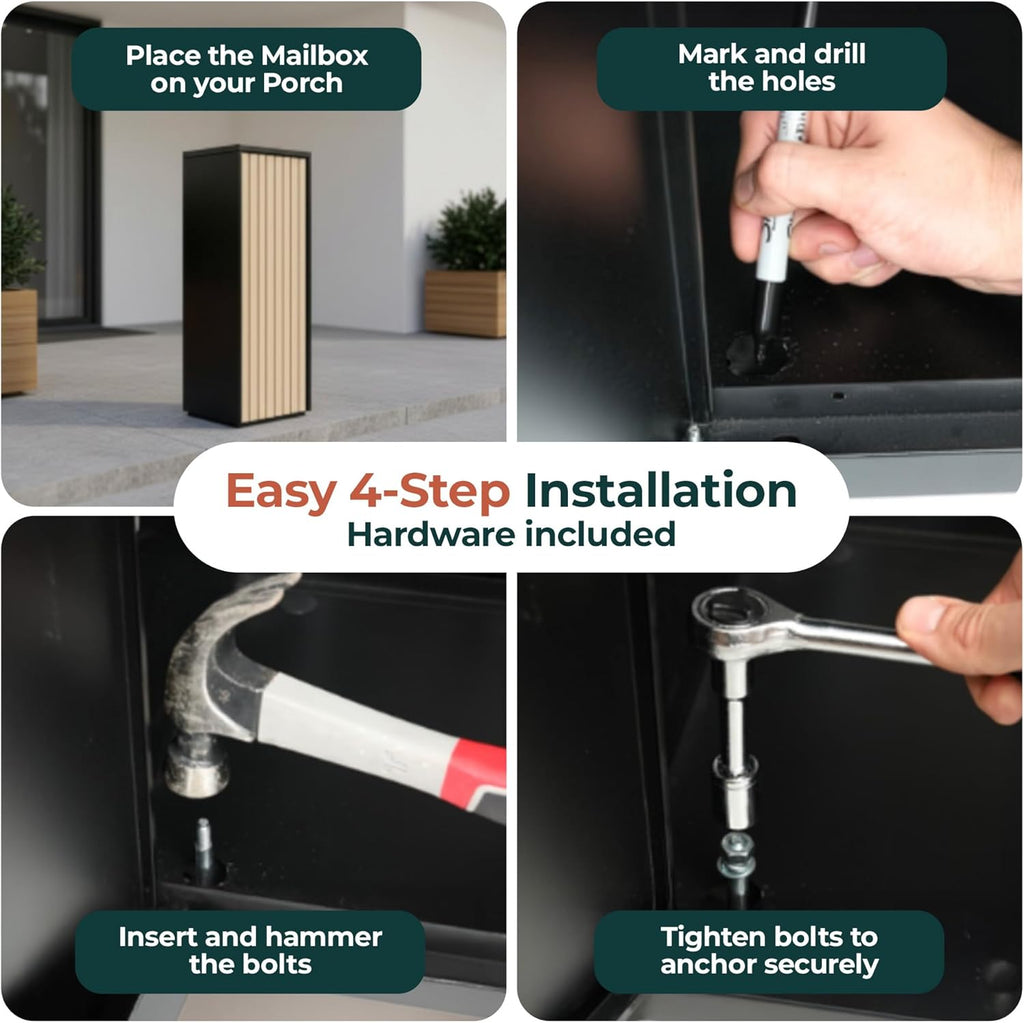 Place the Mailbox on your Porch

Mark and drill the holes

Easy 4-Step Installation
Hardware included

Insert and hammer the bolts

Tighten bolts to anchor securely