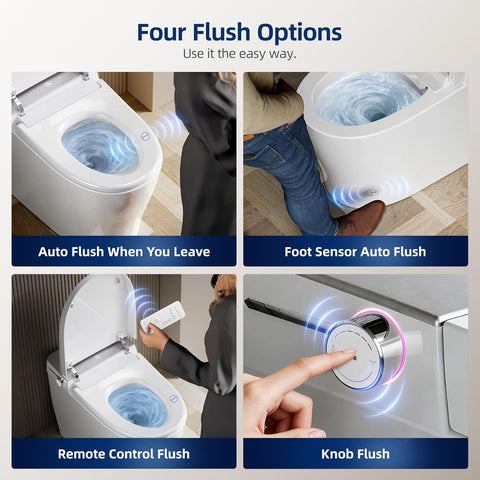 Four Flush Options
Use it the easy way.

Auto Flush When You Leave

Foot Sensor Auto Flush

Remote Control Flush

Knob Flush