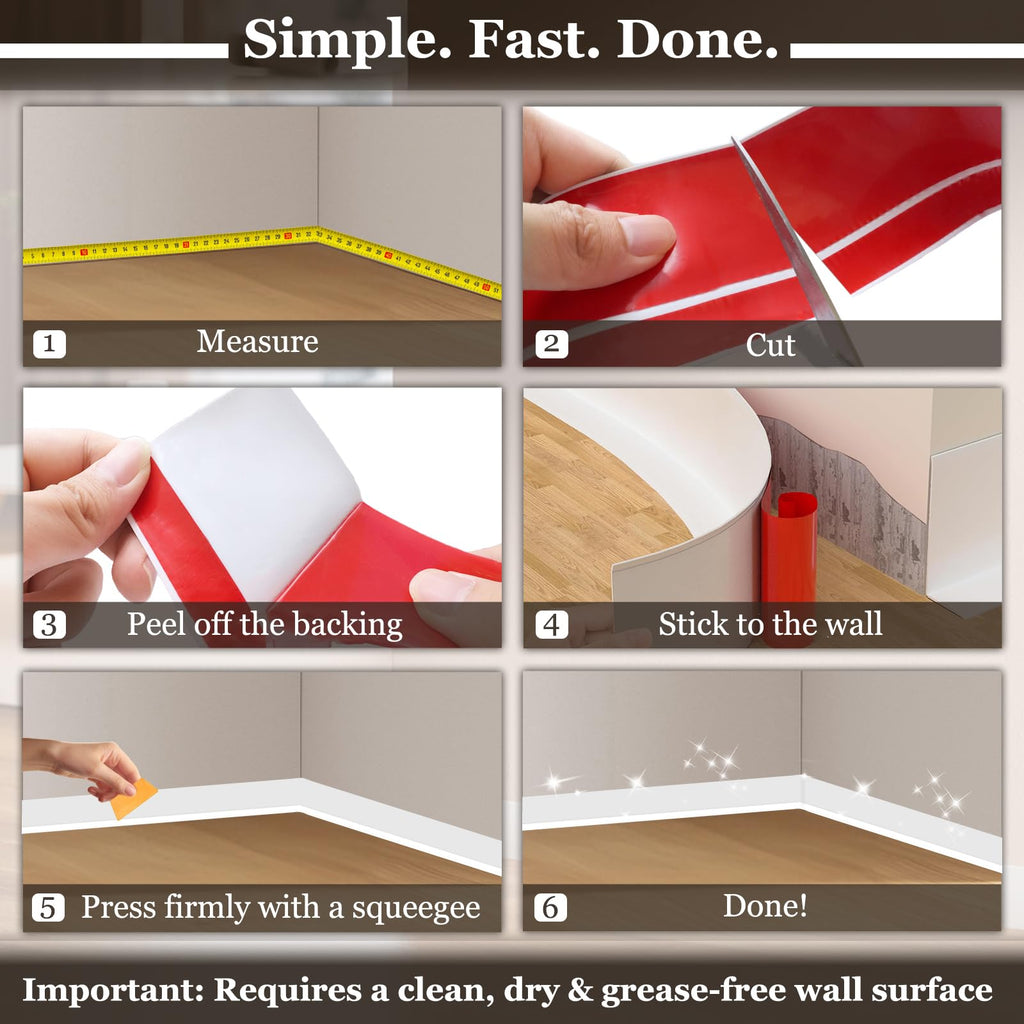 Simple. Fast. Done.

1 Measure

2 Cut

3 Peel off the backing

4 Stick to the wall

5 Press firmly with a squeegee

6 Done!

Important: Requires a clean, dry & grease-free wall surface