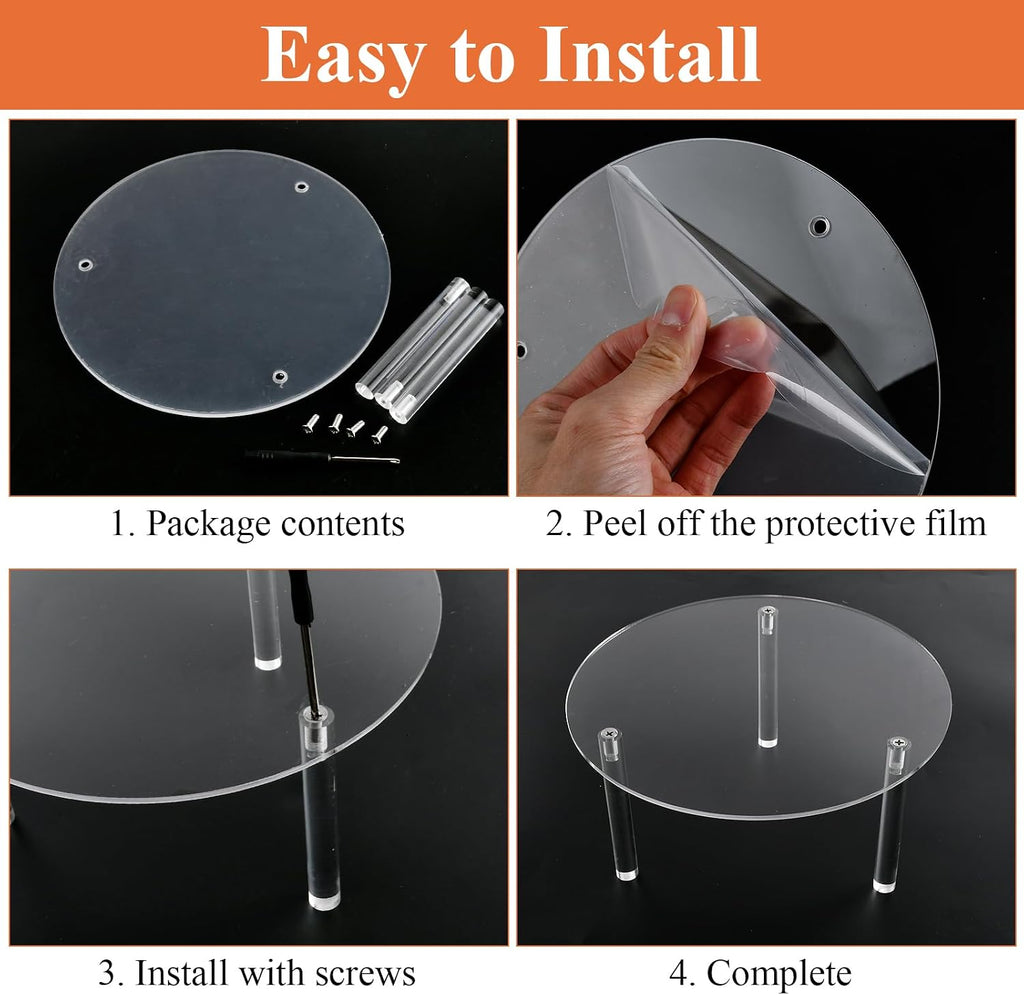 Easy to Install

1. Package contents

2. Peel off the protective film

3. Install with screws

4. Complete