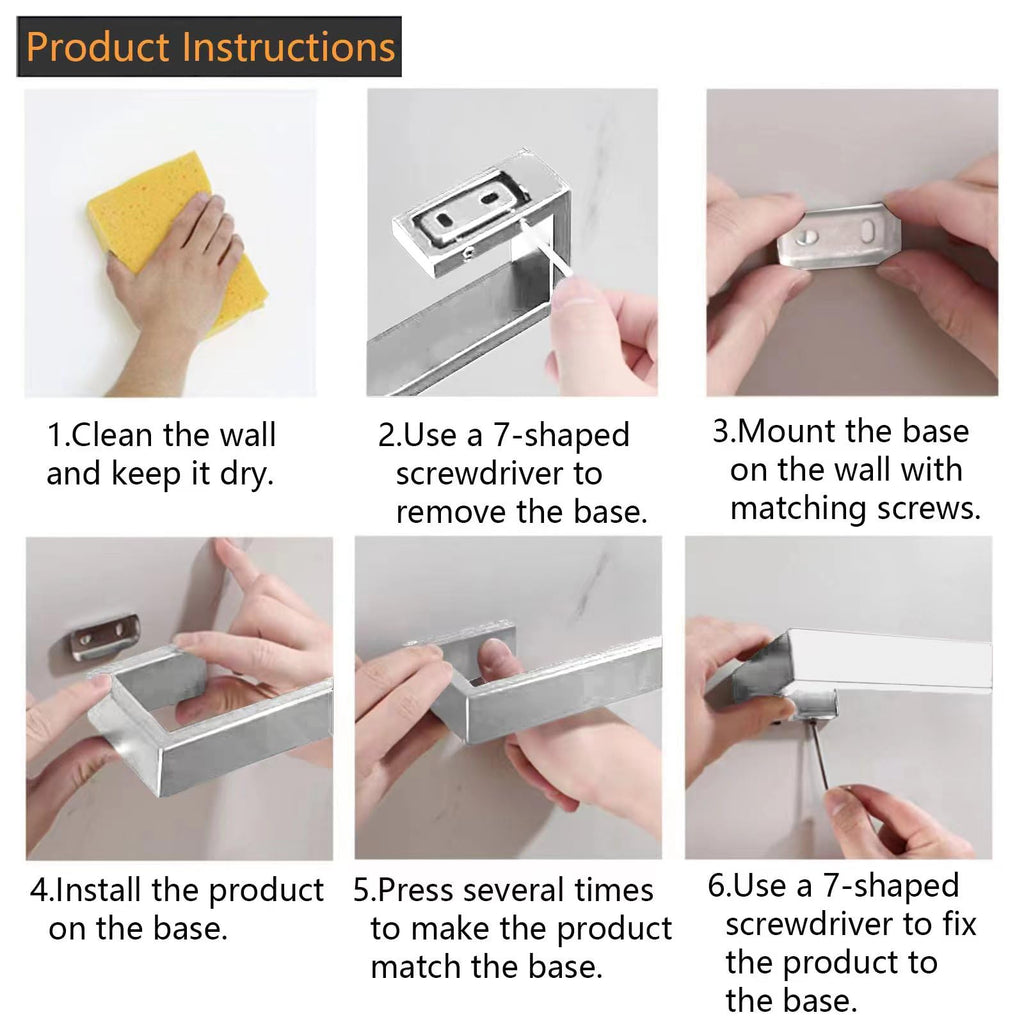 Product Instructions

1.Clean the wall and keep it dry.

2.Use a 7-shaped screwdriver to remove the base.

3.Mount the base on the wall with matching screws.

4.Install the product on the base.

5.Press several times to make the product match the base.

6.Use a 7-shaped screwdriver to fix the product to the base.