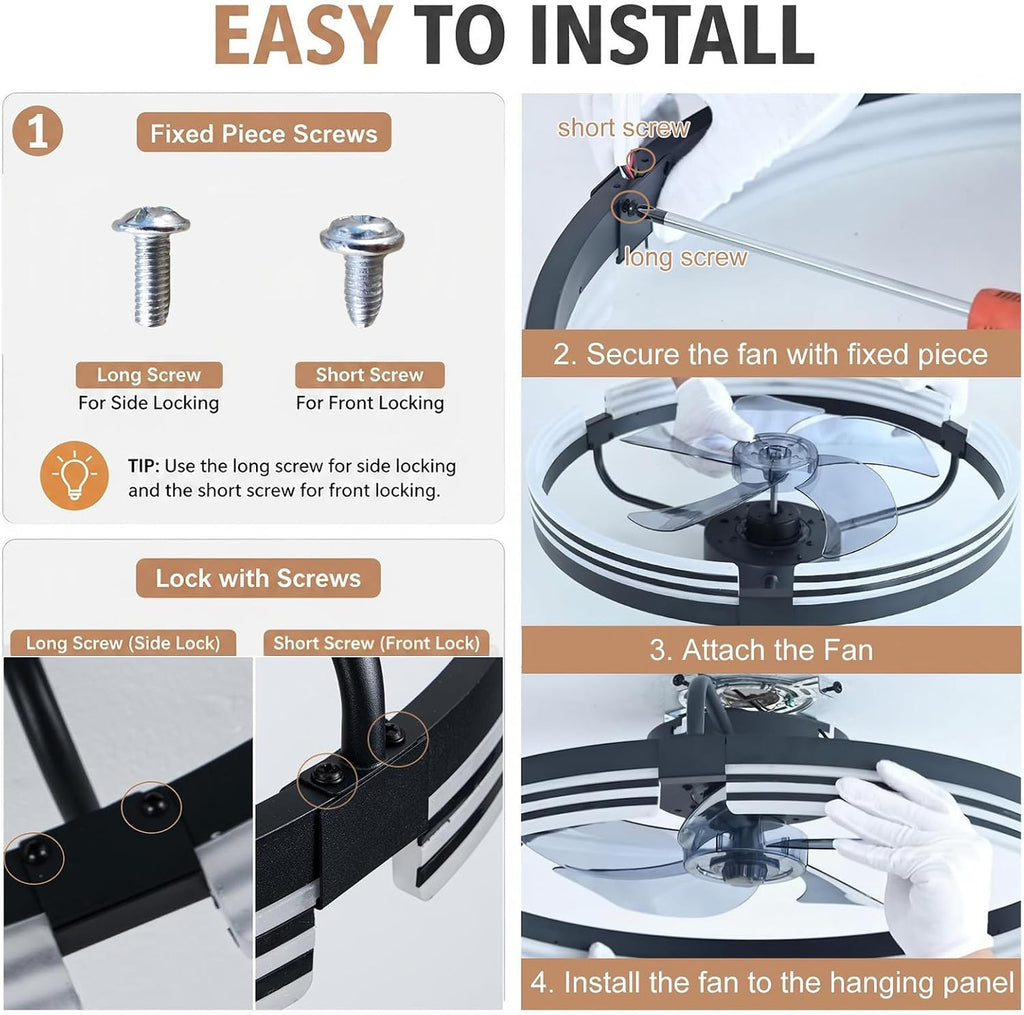 EASY TO INSTALL

1

Fixed Piece Screws

Long Screw
For Side Locking

Short Screw
For Front Locking

TIP: Use the long screw for side locking and the short screw for front locking.

Lock with Screws

Long Screw (Side Lock)

Short Screw (Front Lock)

short screw

long screw

2. Secure the fan with fixed piece

3. Attach the Fan

4. Install the fan to the hanging panel